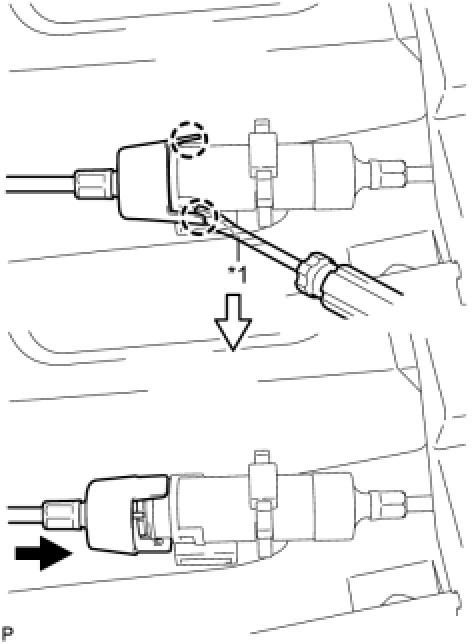 *1

P