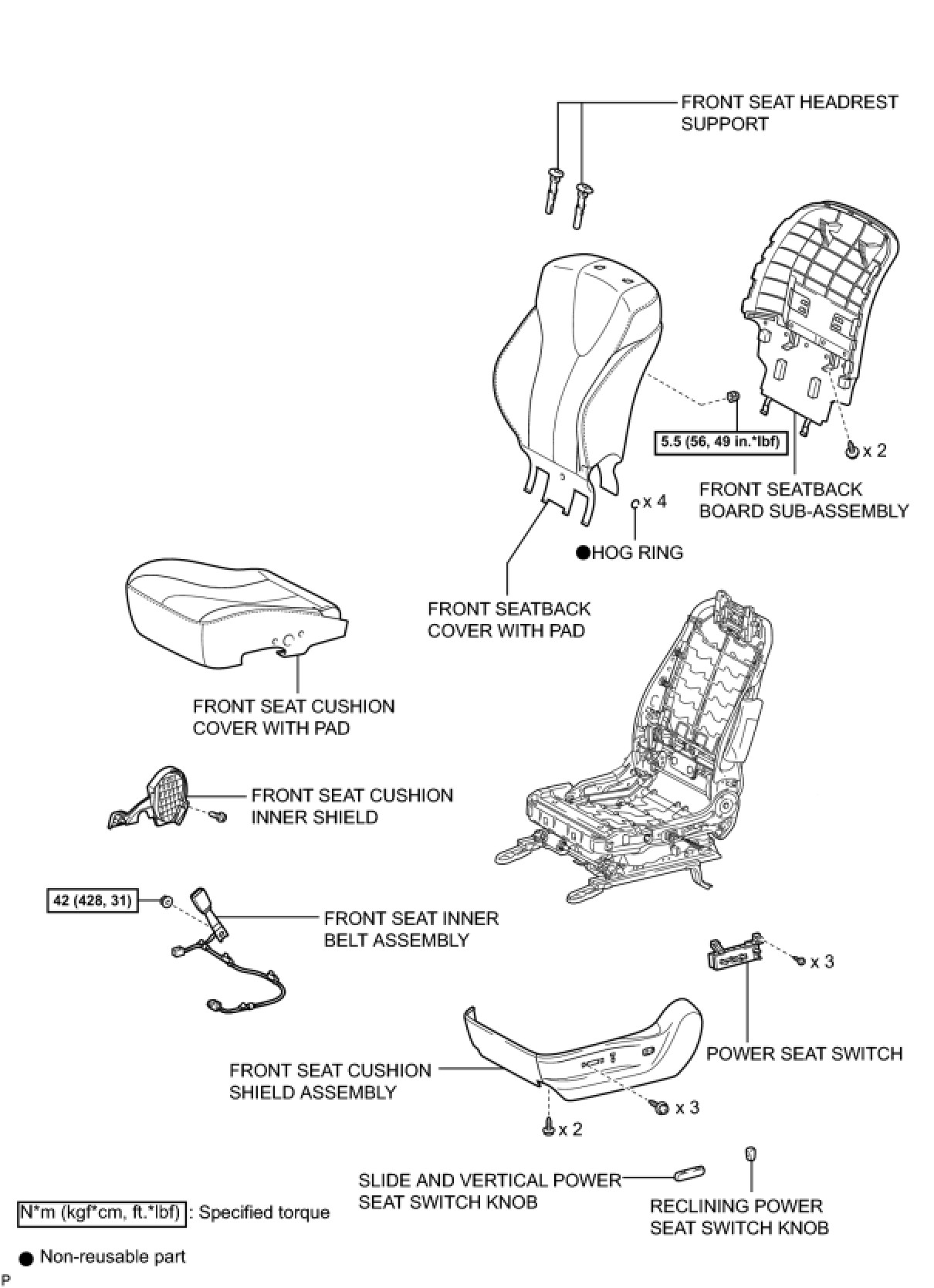 FRONT SEAT HEADREST SUPPORT

5.5 (56, 49 in.*lbf)

x 2

FRONT SEATBACK BOARD SUB-ASSEMBLY

x 4

●HOG RING

FRONT SEATBACK COVER WITH PAD

FRONT SEAT CUSHION COVER WITH PAD

FRONT SEAT CUSHION INNER SHIELD

42 (428, 31)

FRONT SEAT INNER BELT ASSEMBLY

x 3

POWER SEAT SWITCH

FRONT SEAT CUSHION SHIELD ASSEMBLY

x 3

x 2

SLIDE AND VERTICAL POWER SEAT SWITCH KNOB

RECLINING POWER SEAT SWITCH KNOB

N*m (kgf*cm, ft.*lbf) : Specified torque

● Non-reusable part

P