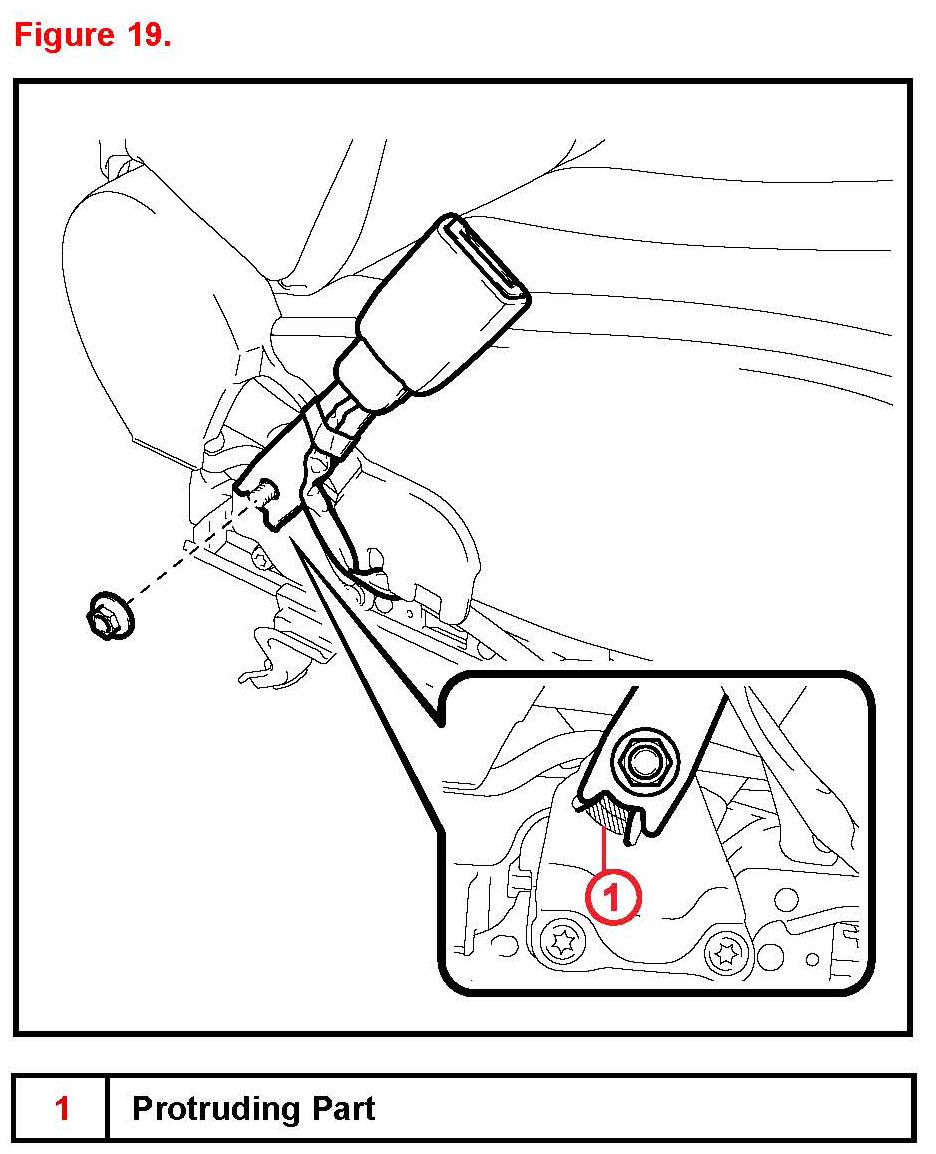 Figure 19.

1

| 1 | Protruding Part |
|---|---|