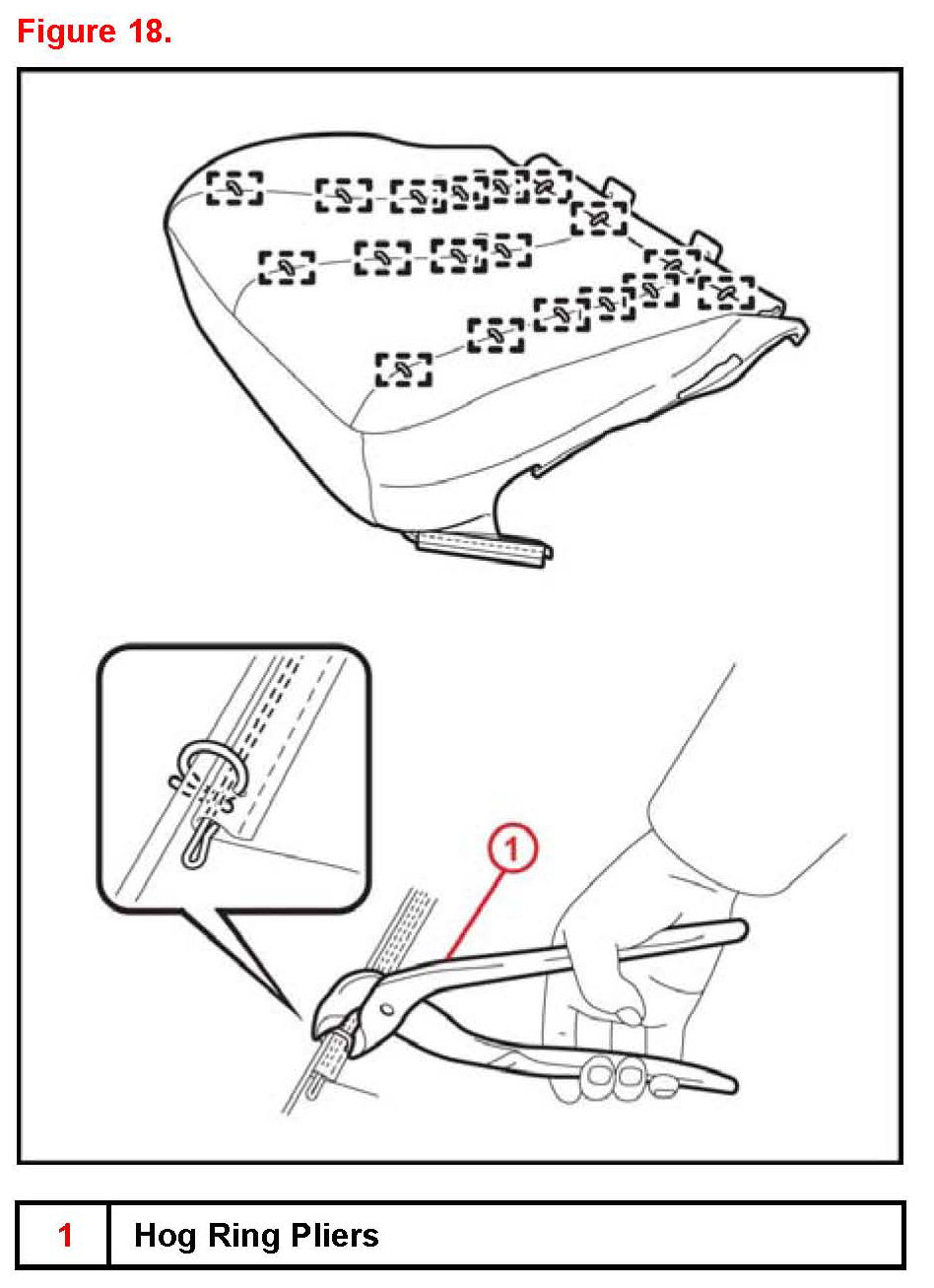 Figure 18.

1

| 1 | Hog Ring Pliers |
|---|---|