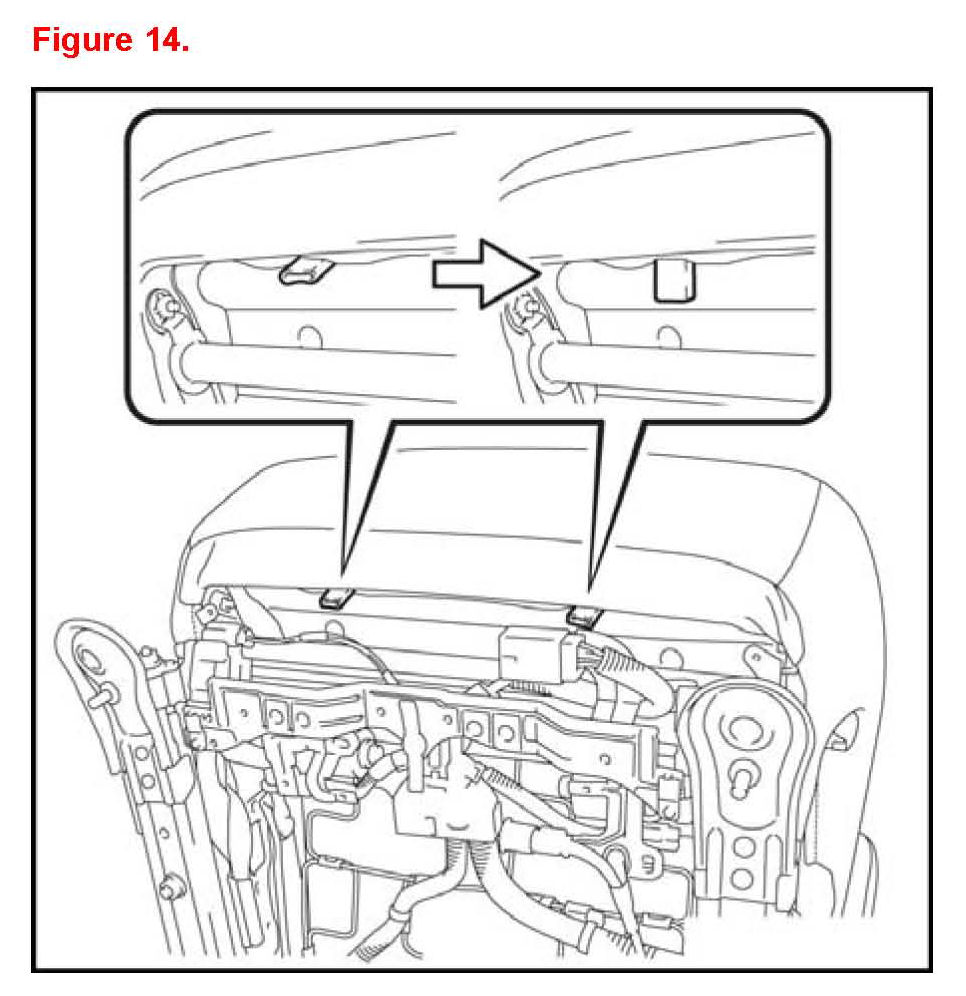 Figure 14.