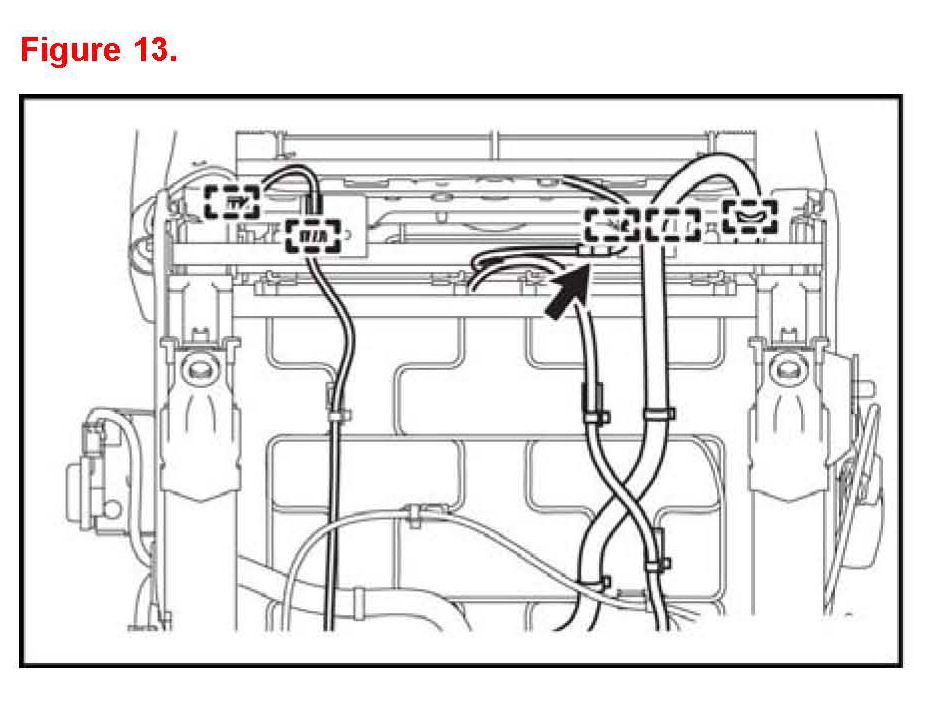 Figure 13.