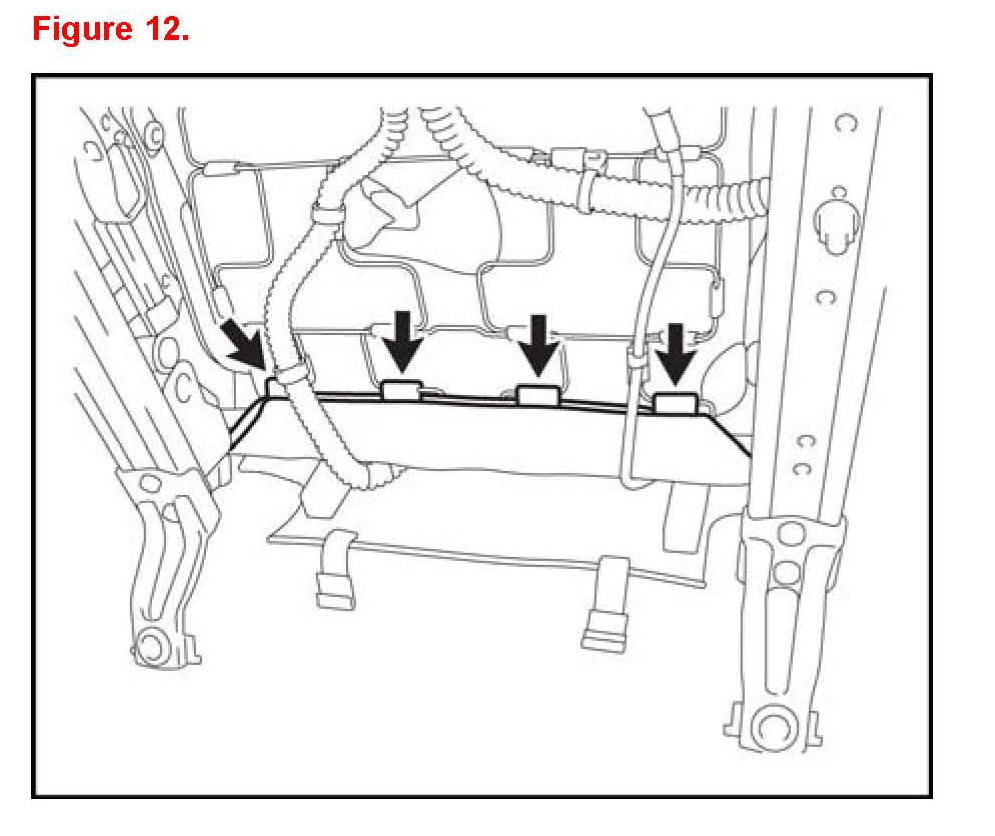 Figure 12.