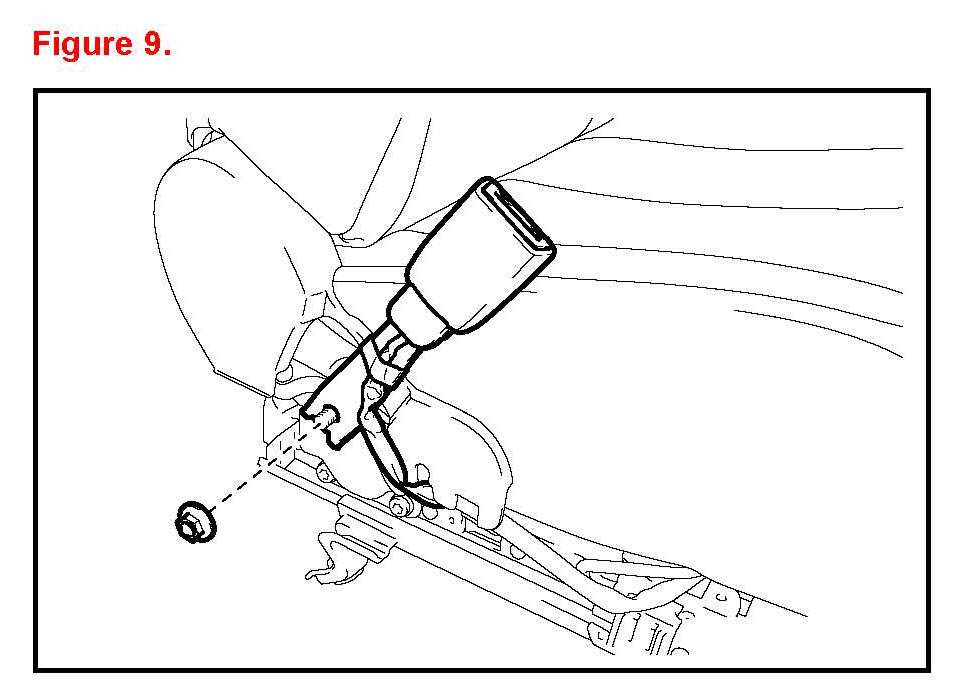 Figure 9.