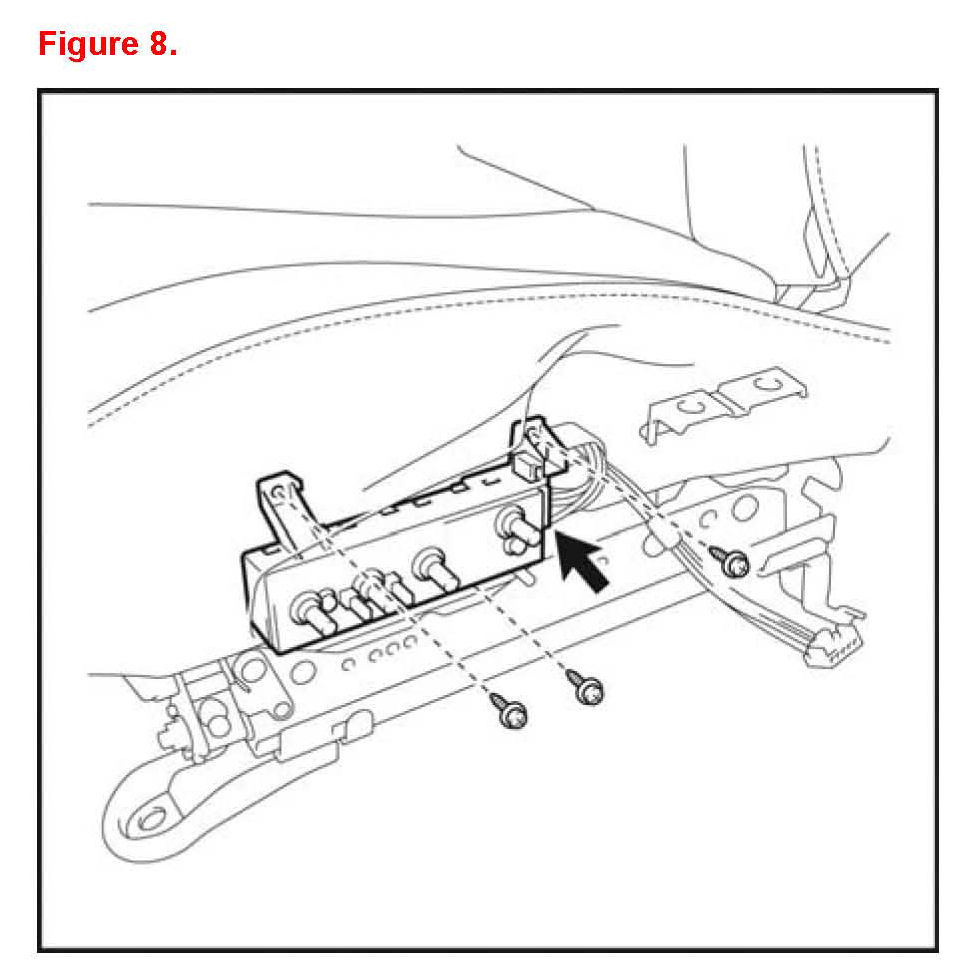 Figure 8.