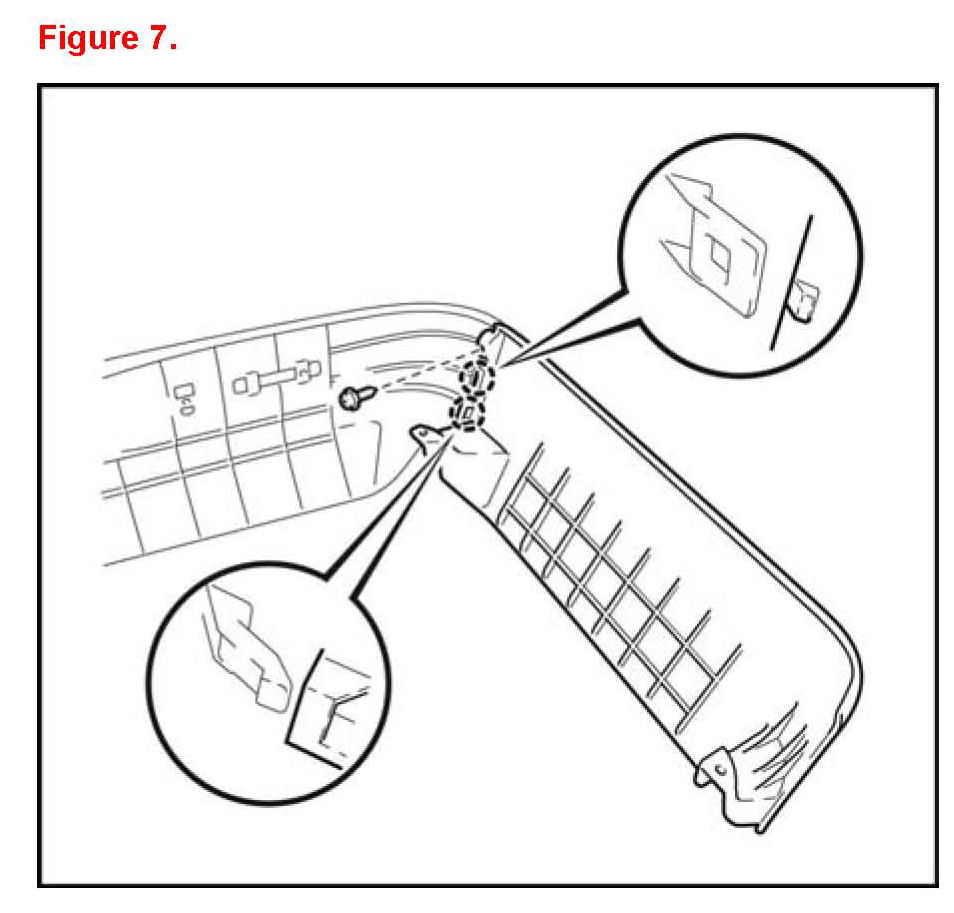 Figure 7.