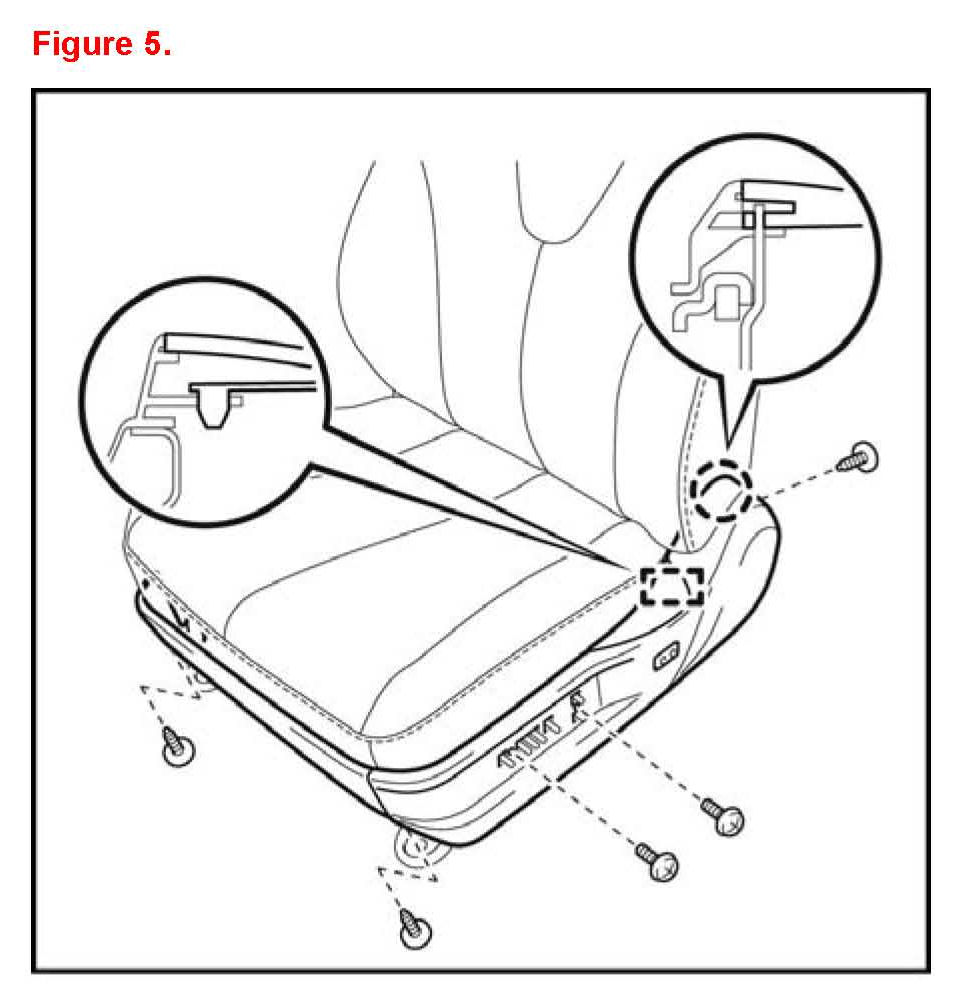 Figure 5.