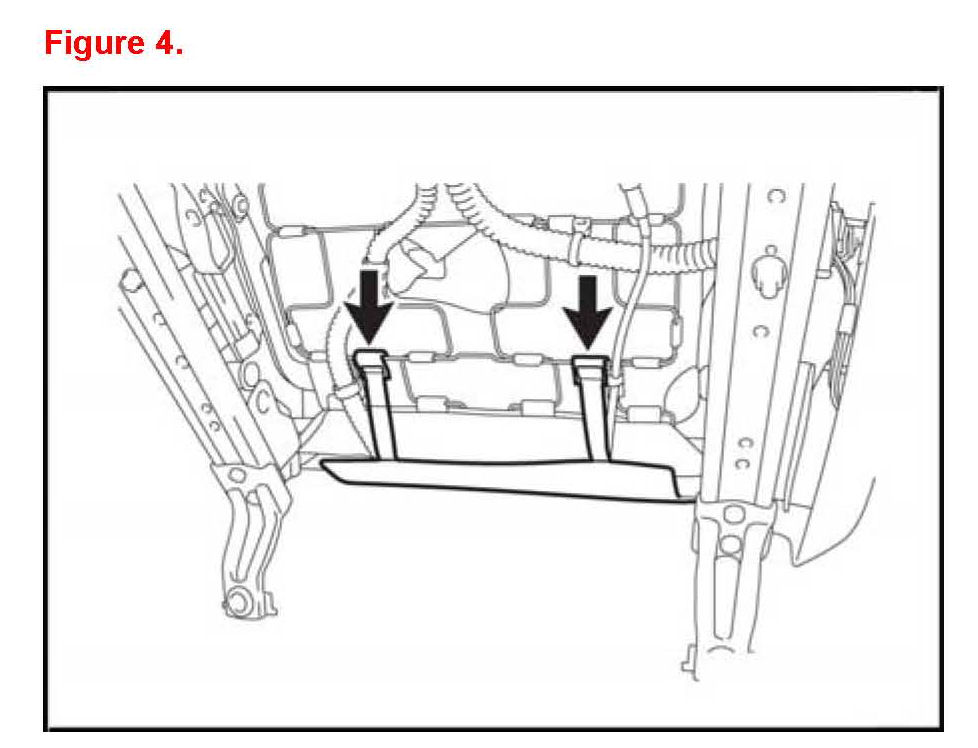 Figure 4.