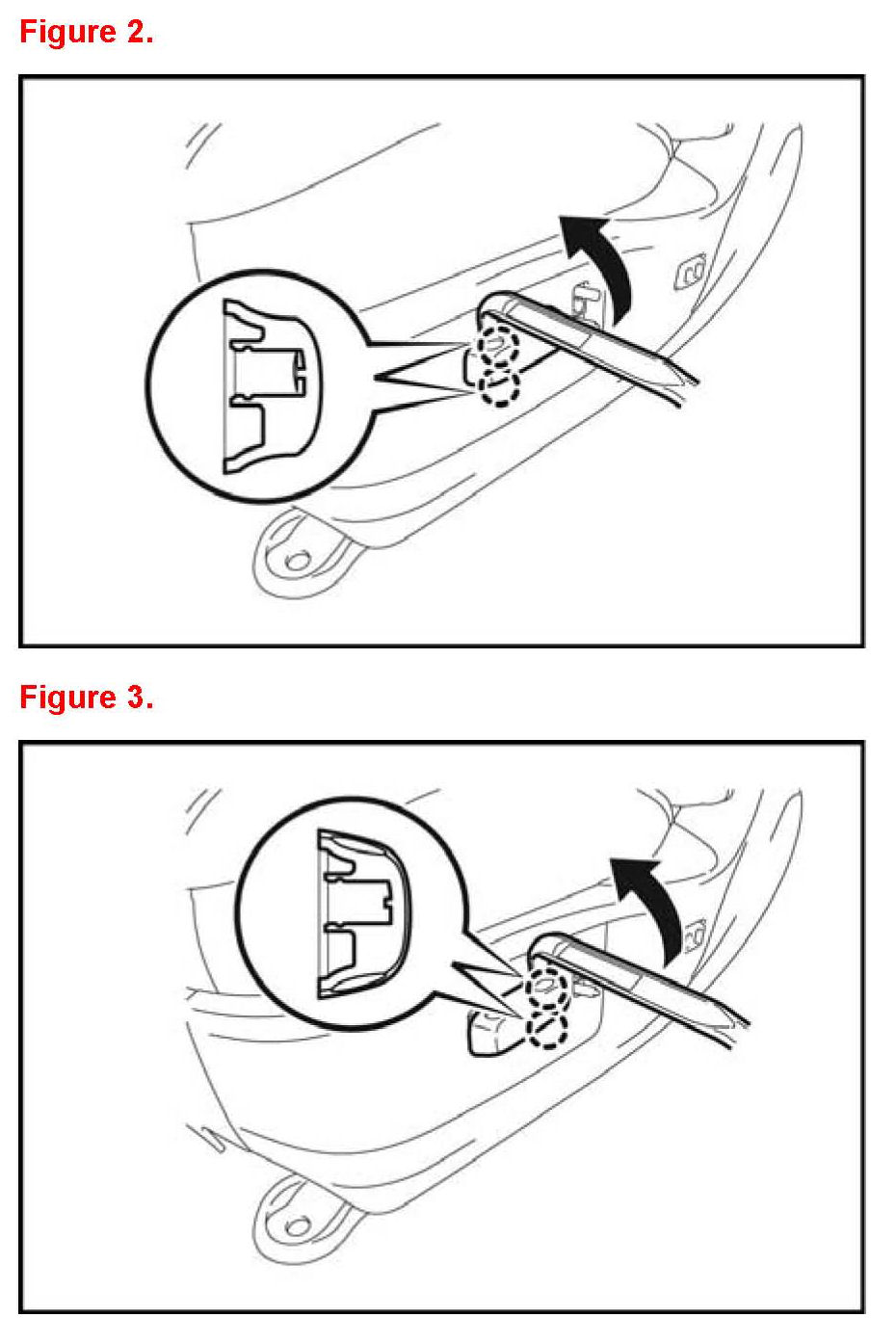 Figure 2.

Figure 3.