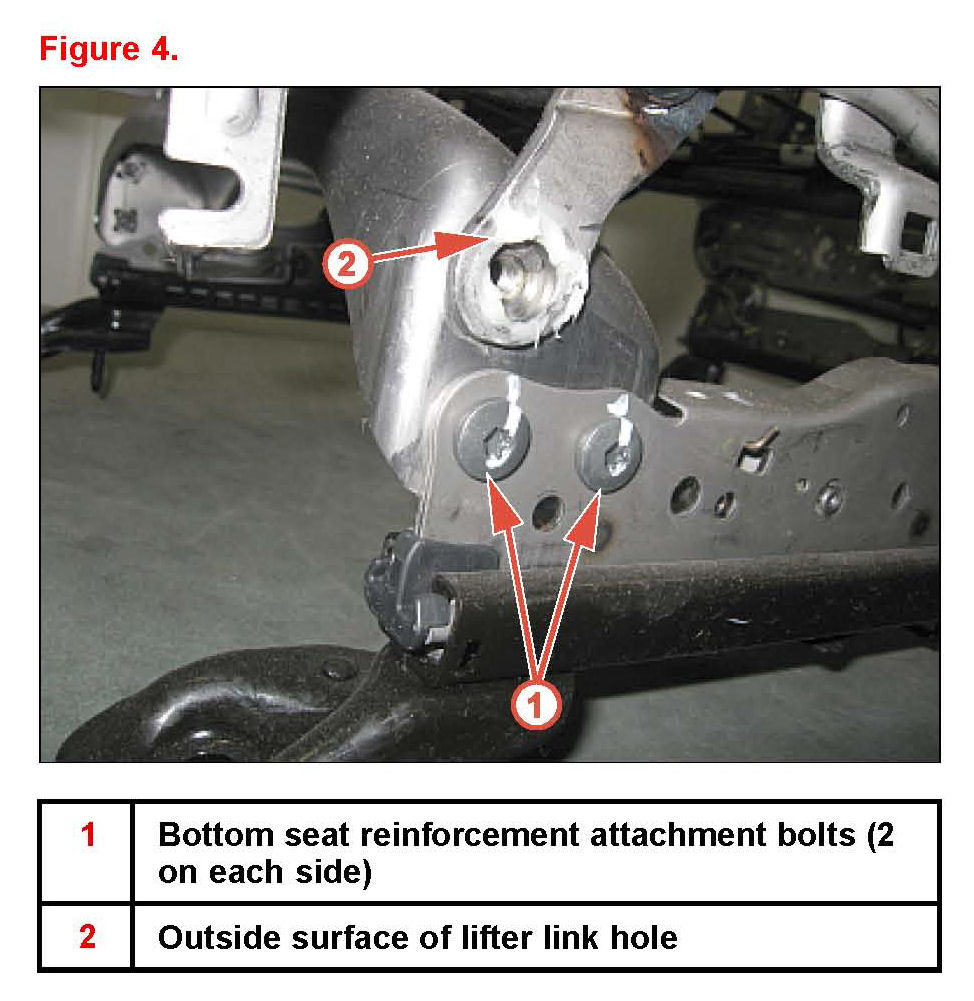 Figure 4.

2

1

| 1 | Bottom seat reinforcement attachment bolts (2 on each side) |
|---|---|
| 2 | Outside surface of lifter link hole |