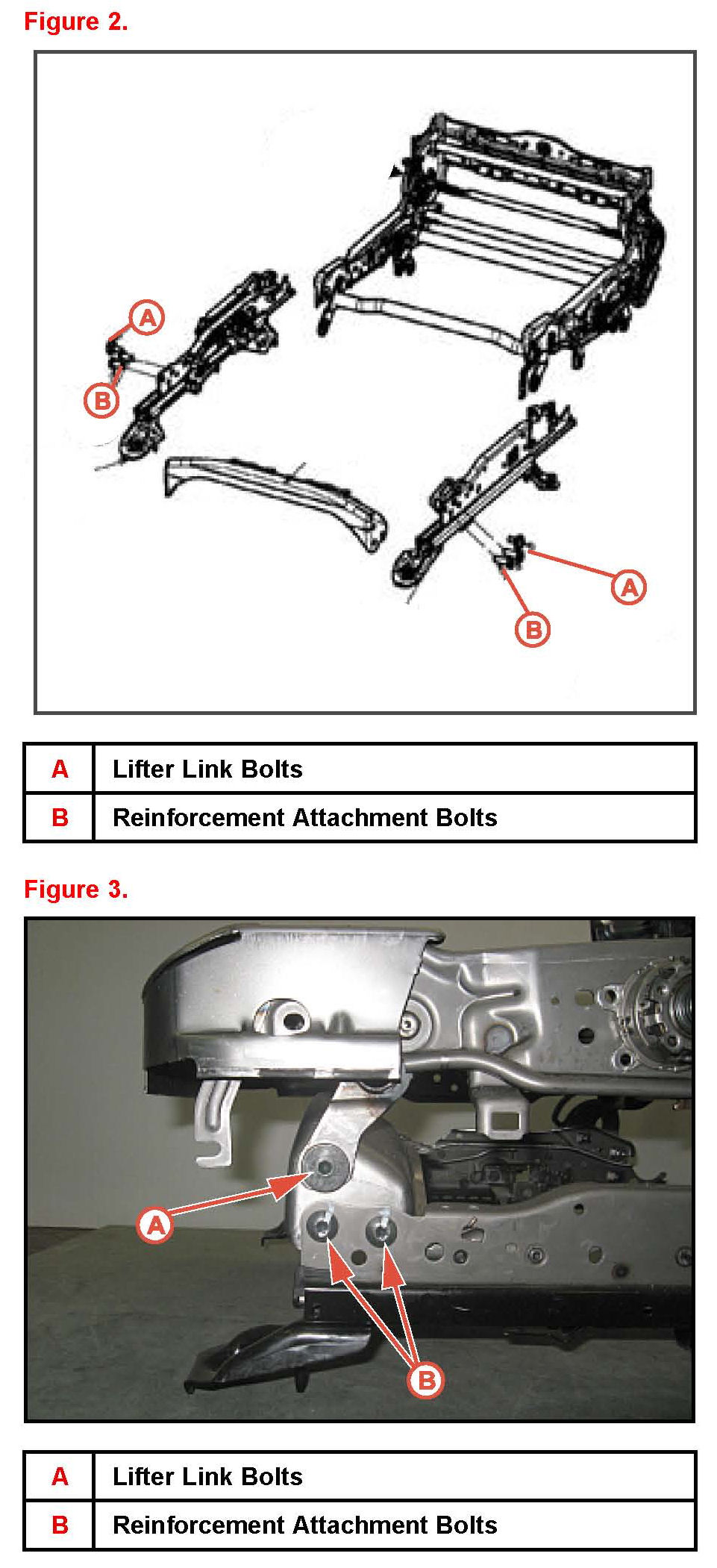 Figure 2.

A

B

A

B

| A | Lifter Link Bolts |
|---|---|
| B | Reinforcement Attachment Bolts |

Figure 3.

A

B

| A | Lifter Link Bolts |
|---|---|
| B | Reinforcement Attachment Bolts |