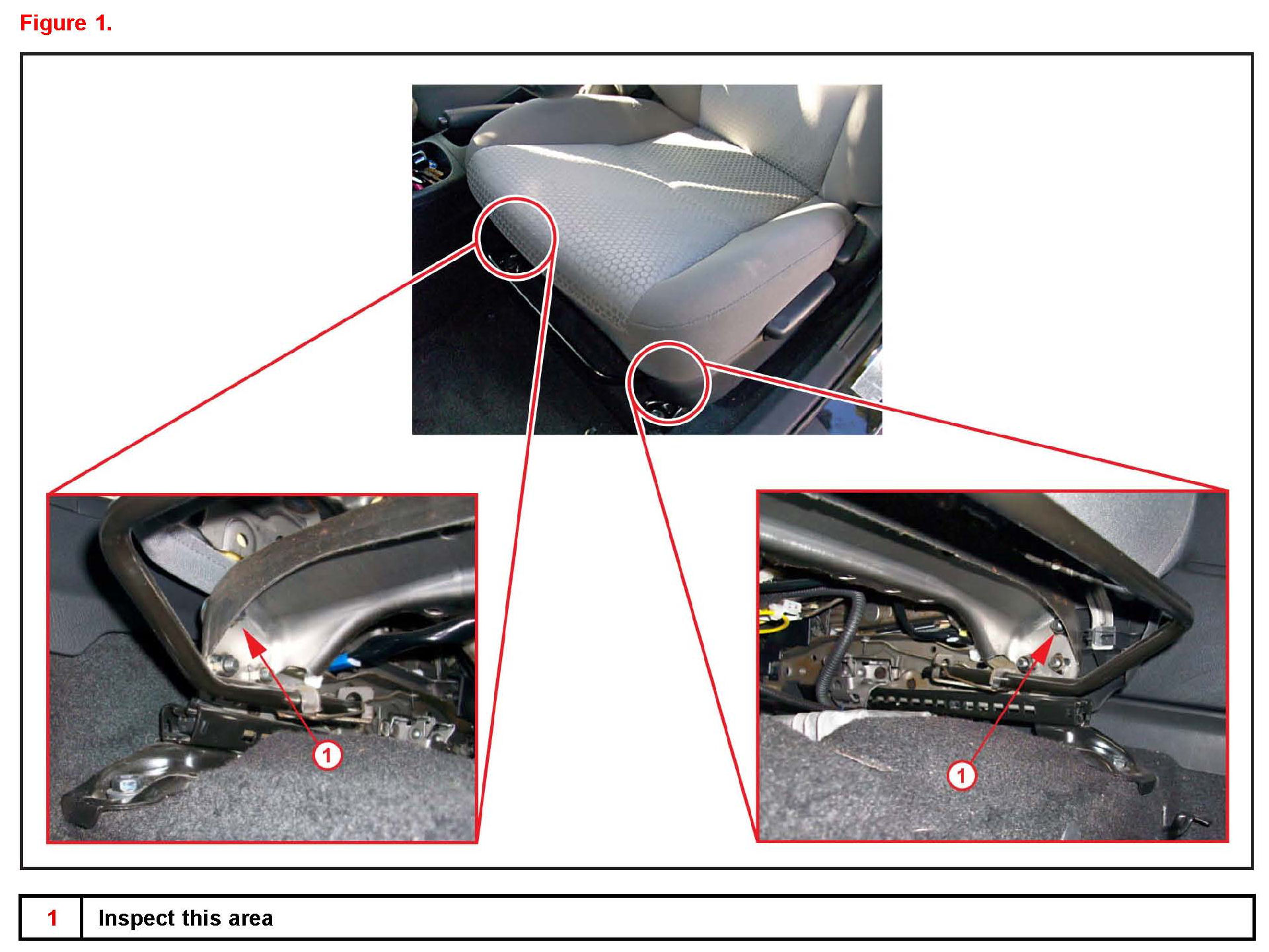 Figure 1.

1

1

| 1 | Inspect this area |
|---|---|