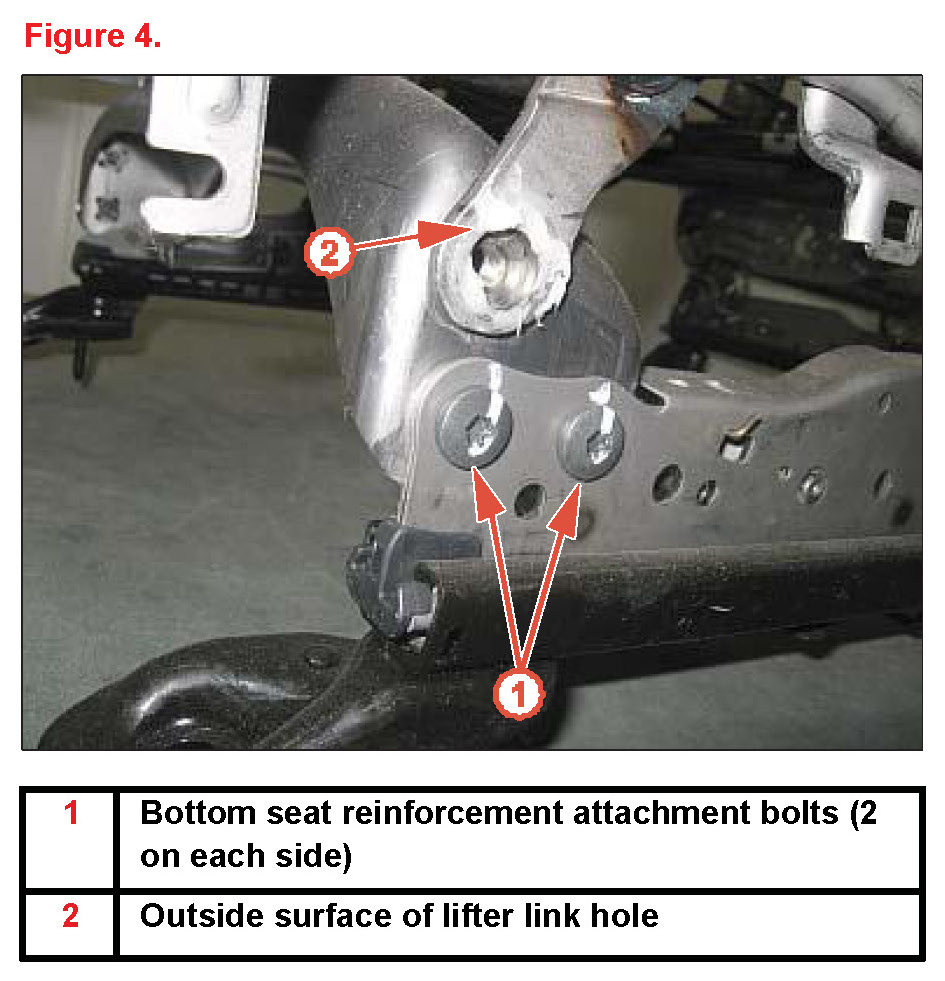 Figure 4.

2

1

| 1 | Bottom seat reinforcement attachment bolts (2 on each side) |
|---|---|
| 2 | Outside surface of lifter link hole |