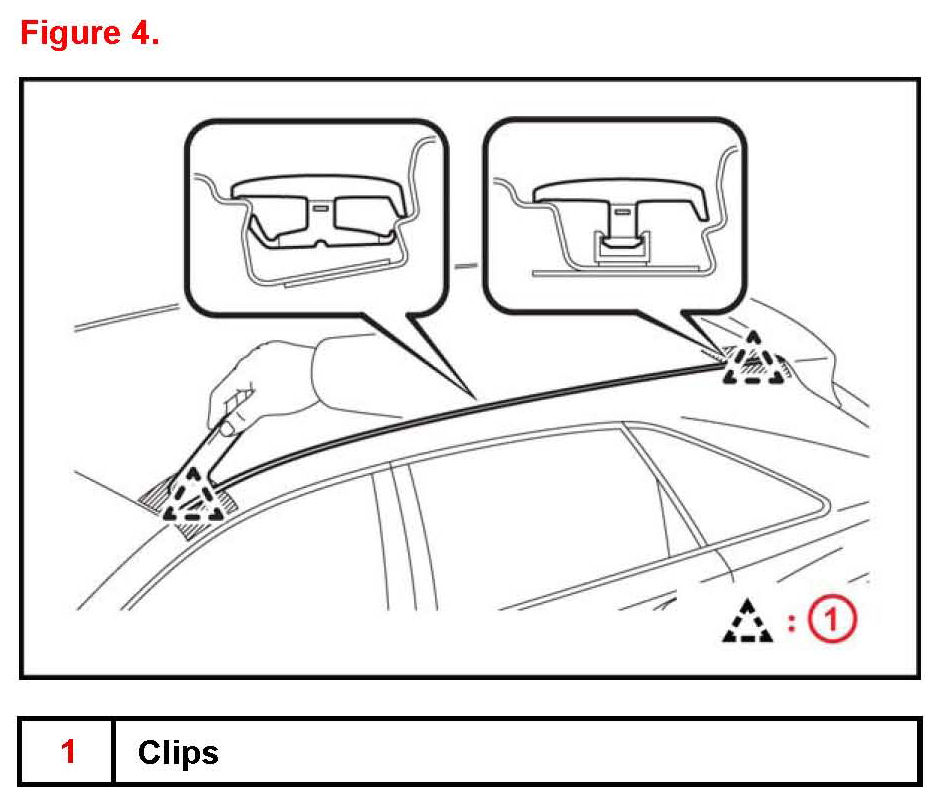 Figure 4.

: 1

| 1 | Clips |
|---|---|