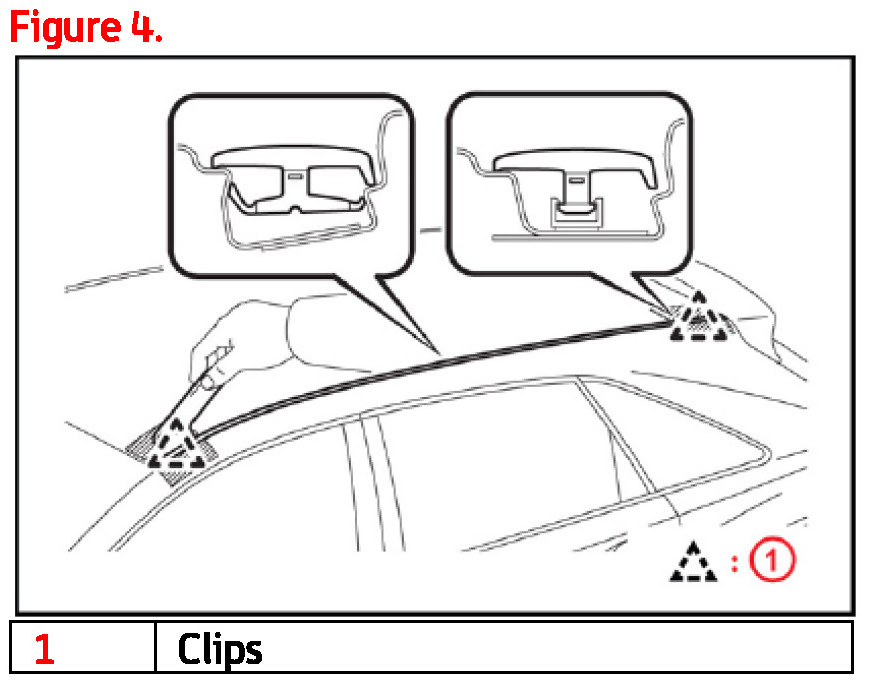 Figure 4.

: ①

| 1 | Clips |
|---|---|