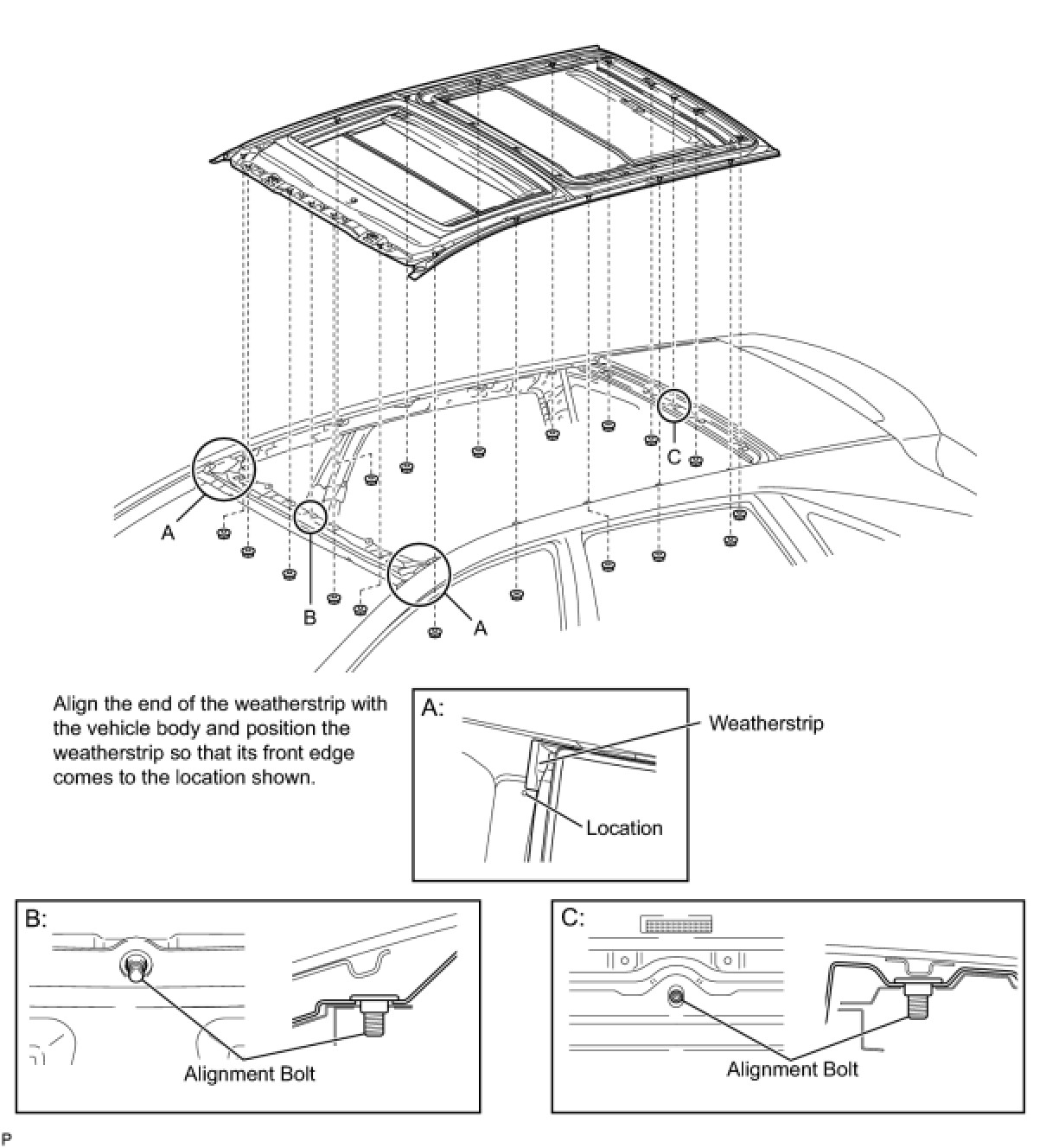 C

A

B

A

Align the end of the weatherstrip with the vehicle body and position the weatherstrip so that its front edge comes to the location shown.

A:

Weatherstrip

Location

B:

Alignment Bolt

C:

Alignment Bolt

P