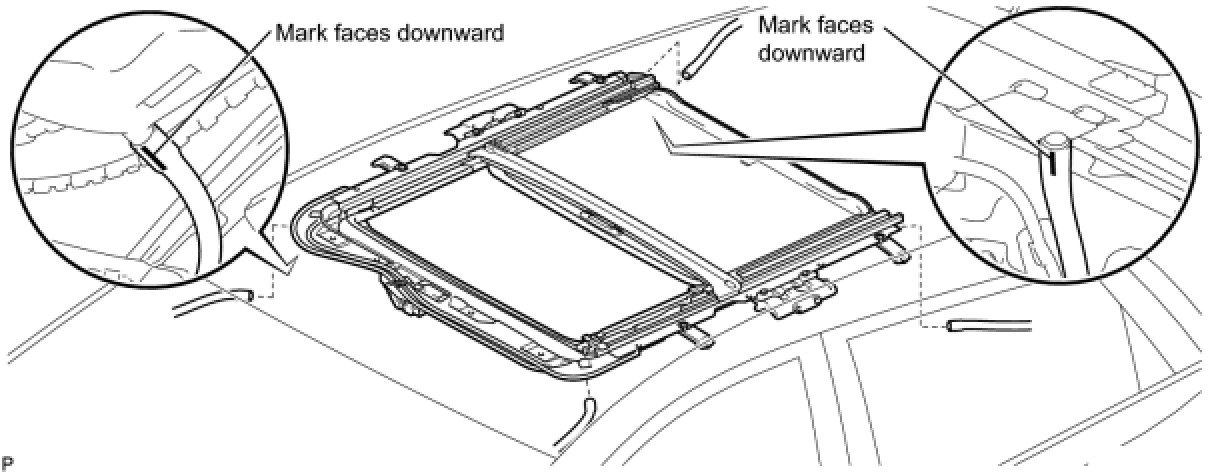 Mark faces downward

Mark faces downward

P