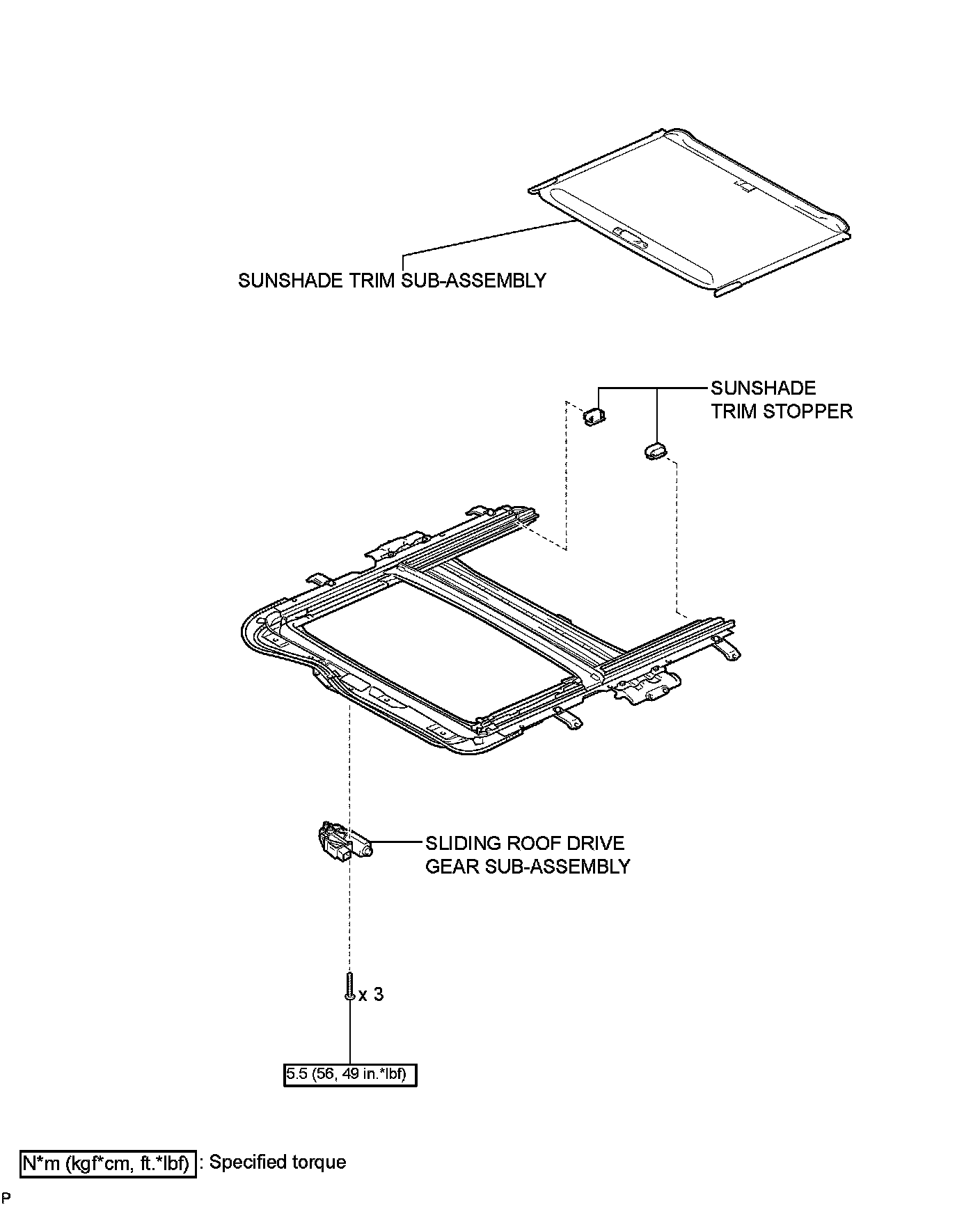 SUNSHADE TRIM SUB-ASSEMBLY

SUNSHADE TRIM STOPPER

SLIDING ROOF DRIVE GEAR SUB-ASSEMBLY

x 3

5.5 (56, 49 in.*lbf)

N*m (kgf*cm, ft.*lbf) : Specified torque

P