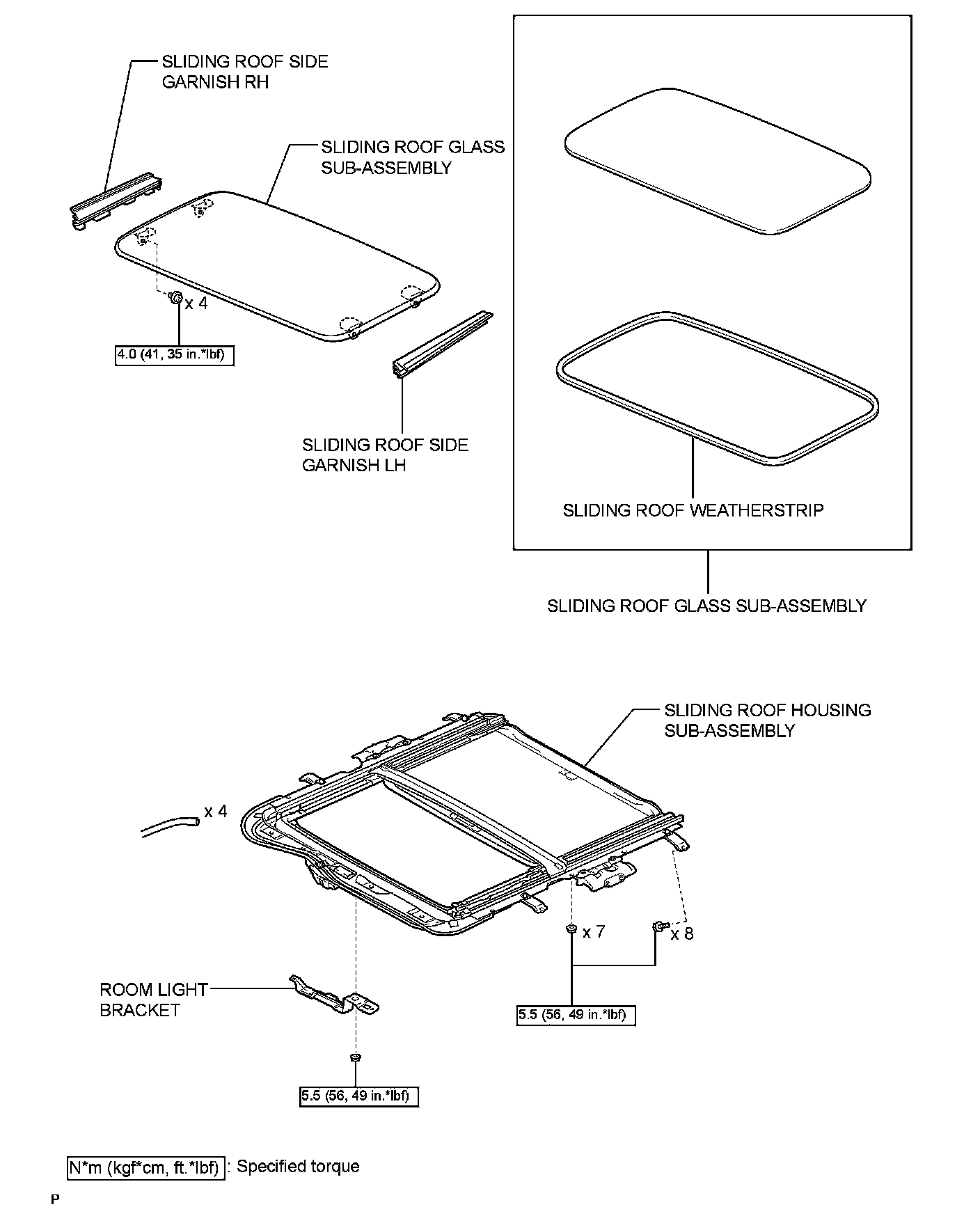 SLIDING ROOF SIDE GARNISH RH

SLIDING ROOF GLASS SUB-ASSEMBLY

x 4

4.0 (41, 35 in.*lbf)

SLIDING ROOF SIDE GARNISH LH

SLIDING ROOF WEATHERSTRIP

SLIDING ROOF GLASS SUB-ASSEMBLY

SLIDING ROOF HOUSING SUB-ASSEMBLY

x 4

x 7

x 8

ROOM LIGHT BRACKET

5.5 (56, 49 in.*lbf)

5.5 (56, 49 in.*lbf)

N*m (kgf*cm, ft.*lbf) : Specified torque

P