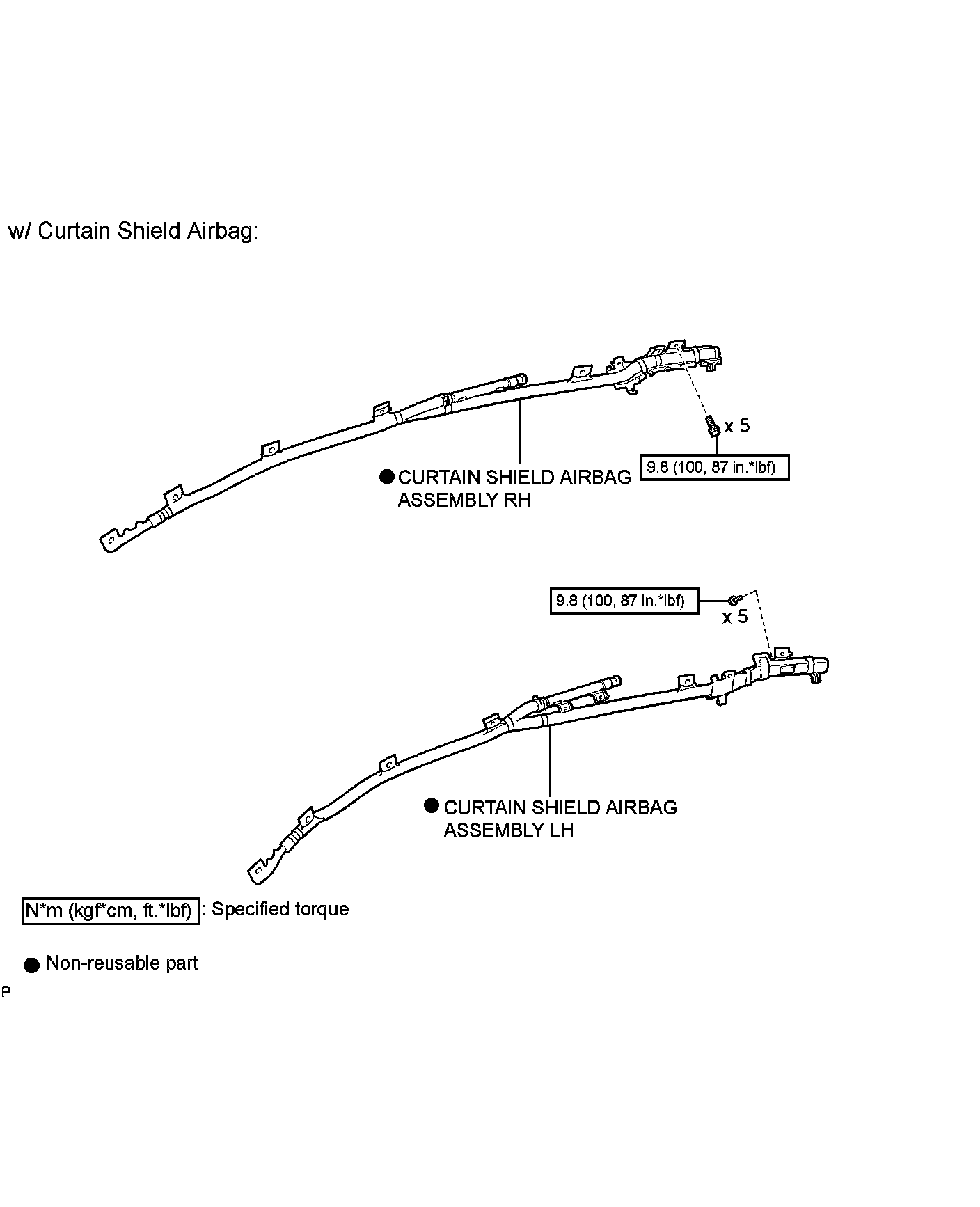 w/ Curtain Shield Airbag:

x 5

9.8 (100, 87 in.*lbf)

● CURTAIN SHIELD AIRBAG ASSEMBLY RH

9.8 (100, 87 in.*lbf)

x 5

● CURTAIN SHIELD AIRBAG ASSEMBLY LH

N*m (kgf*cm, ft.*lbf) : Specified torque

● Non-reusable part

P