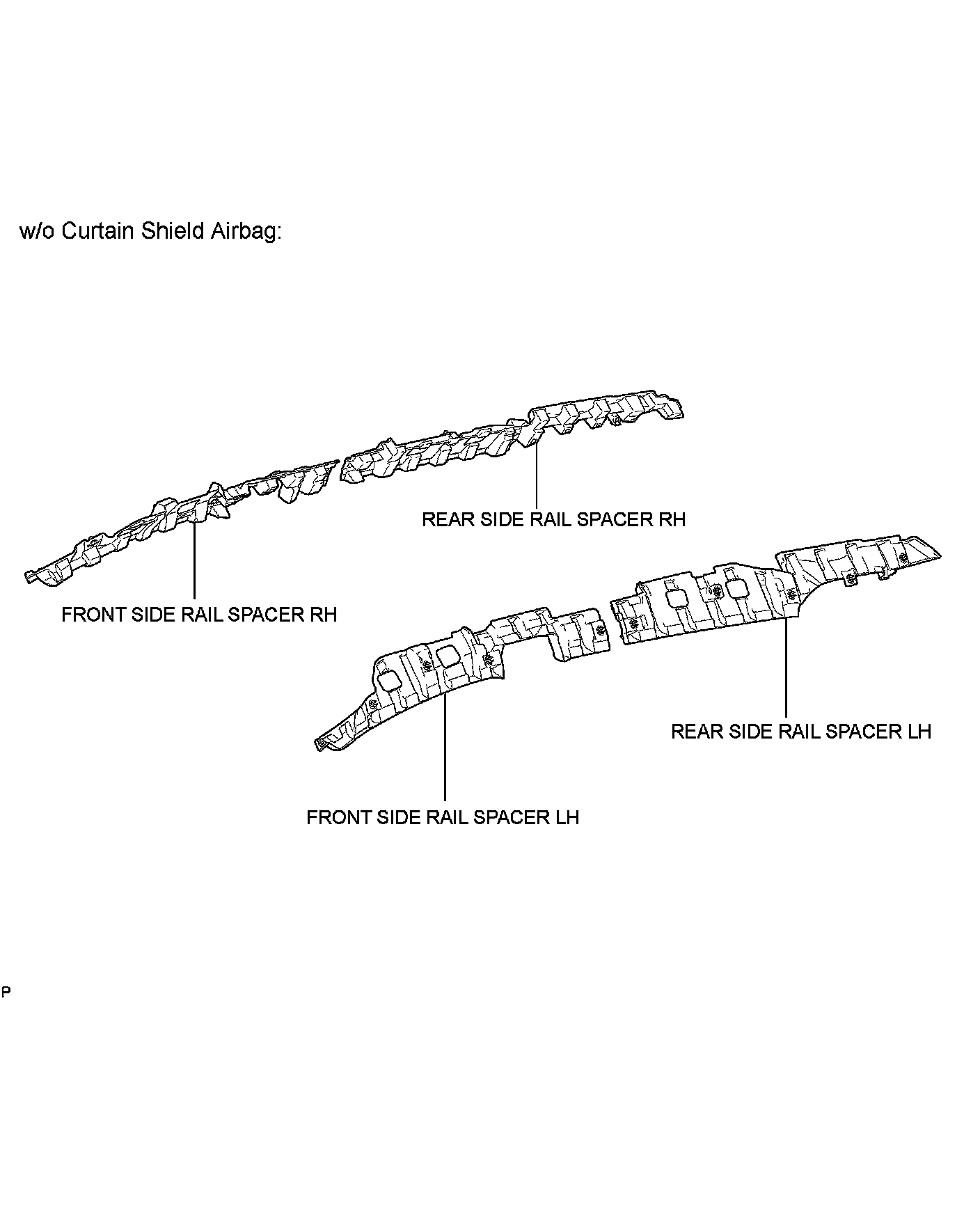 w/o Curtain Shield Airbag:

REAR SIDE RAIL SPACER RH

FRONT SIDE RAIL SPACER RH

REAR SIDE RAIL SPACER LH

FRONT SIDE RAIL SPACER LH

P