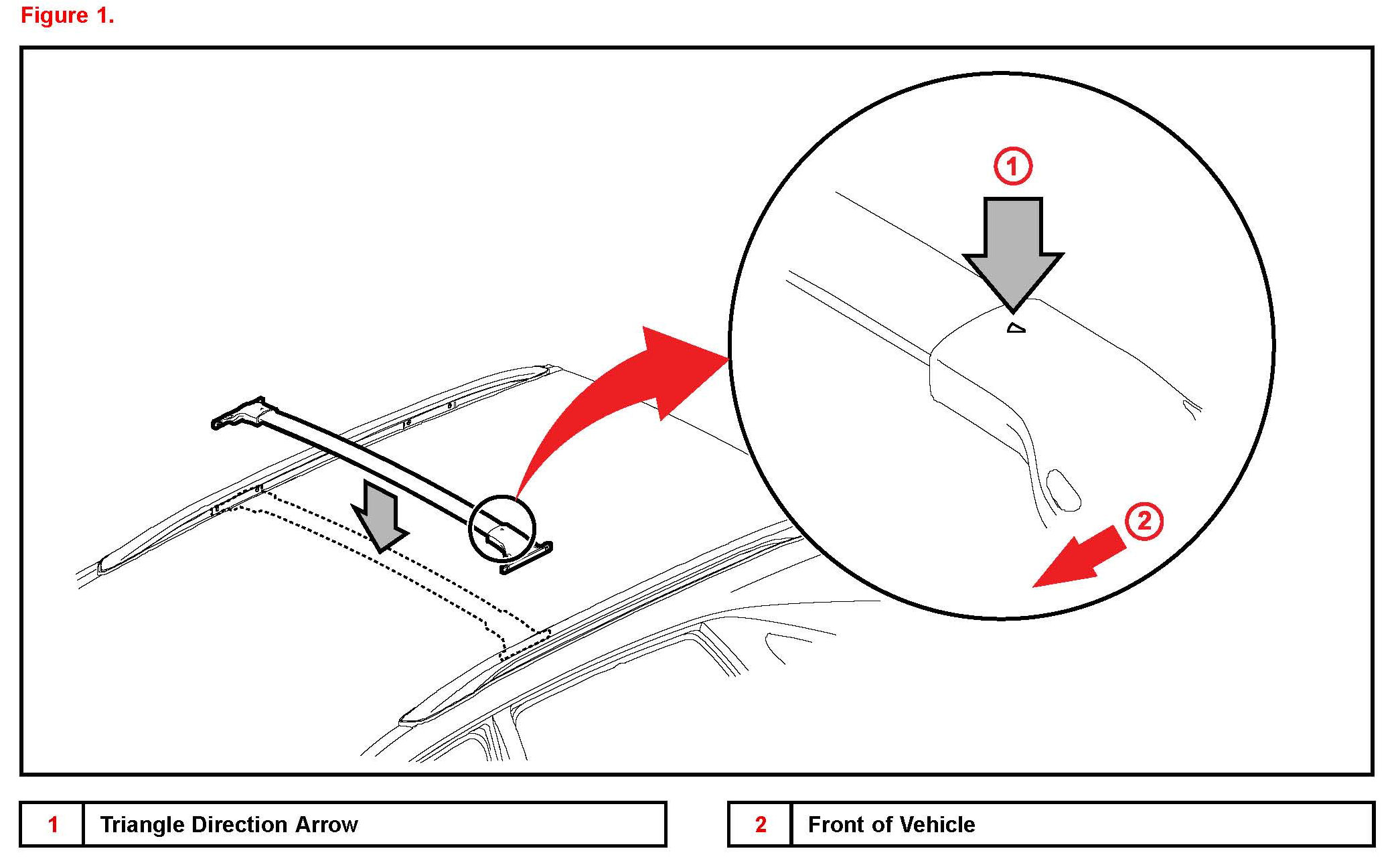 Figure 1.

1

2

| 1 | Triangle Direction Arrow |
|---|---|

| 2 | Front of Vehicle |
|---|---|