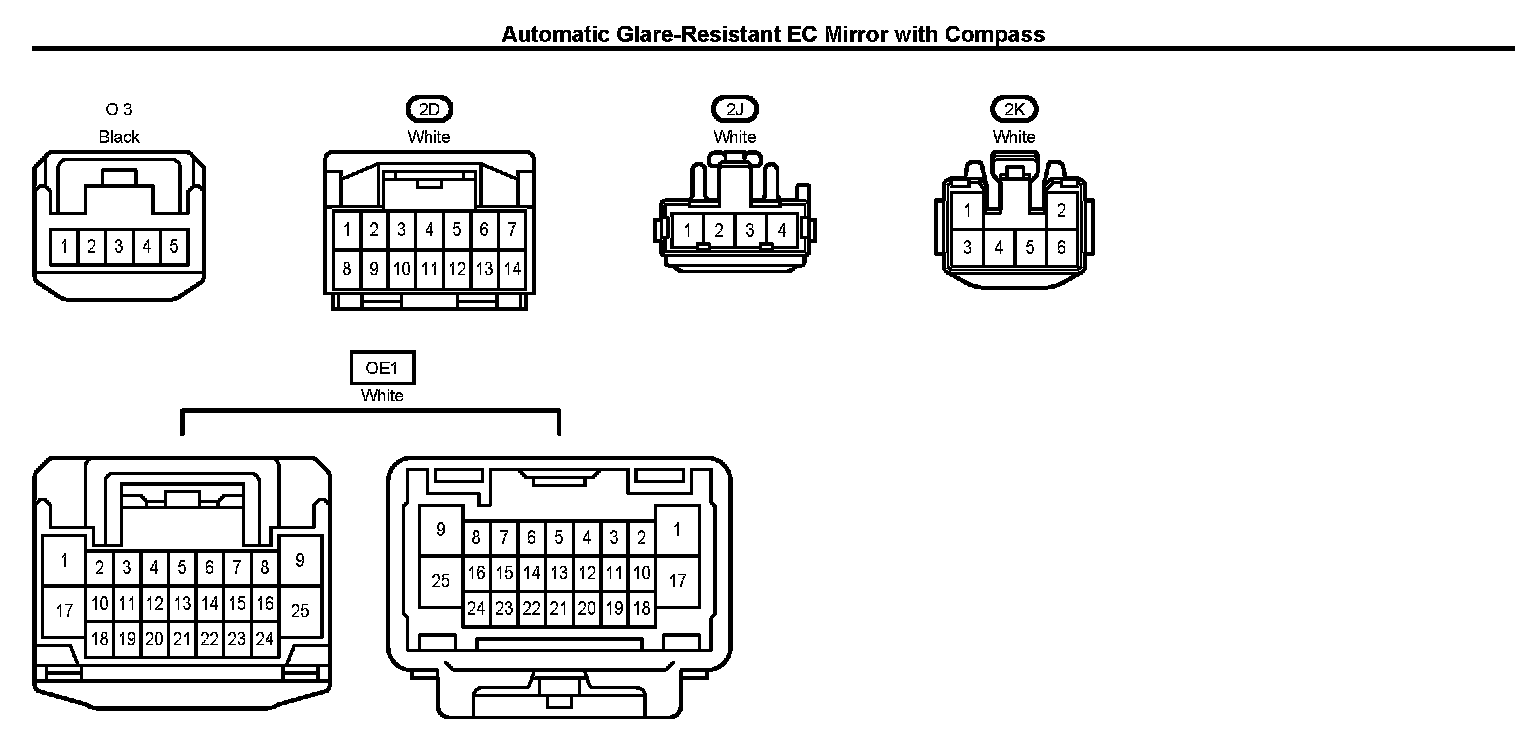 Automatic Glare-Resistant EC Mirror with Compass

O 3
Black
1 2 3 4 5

2D
White
1 2 3 4 5 6 7
8 9 10 11 12 13 14

2J
White
1 2 3 4

2K
White
1 2
3 4 5 6

OE1
White

1 2 3 4 5 6 7 8 9
17 10 11 12 13 14 15 16 25
18 19 20 21 22 23 24

9 8 7 6 5 4 3 2 1
25 16 15 14 13 12 11 10 17
24 23 22 21 20 19 18