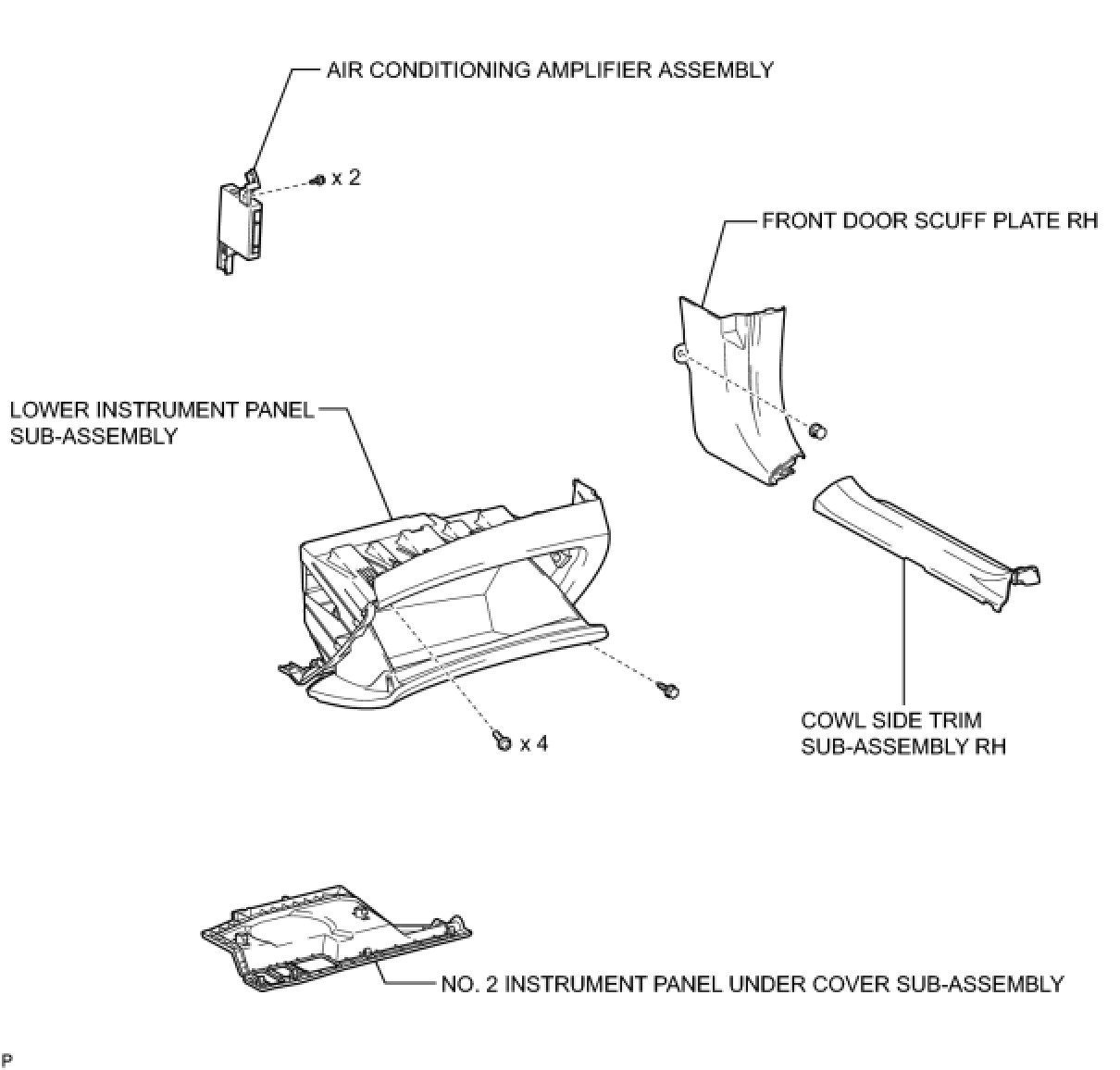 AIR CONDITIONING AMPLIFIER ASSEMBLY

x 2

FRONT DOOR SCUFF PLATE RH

LOWER INSTRUMENT PANEL SUB-ASSEMBLY

x 4

COWL SIDE TRIM SUB-ASSEMBLY RH

NO. 2 INSTRUMENT PANEL UNDER COVER SUB-ASSEMBLY

P