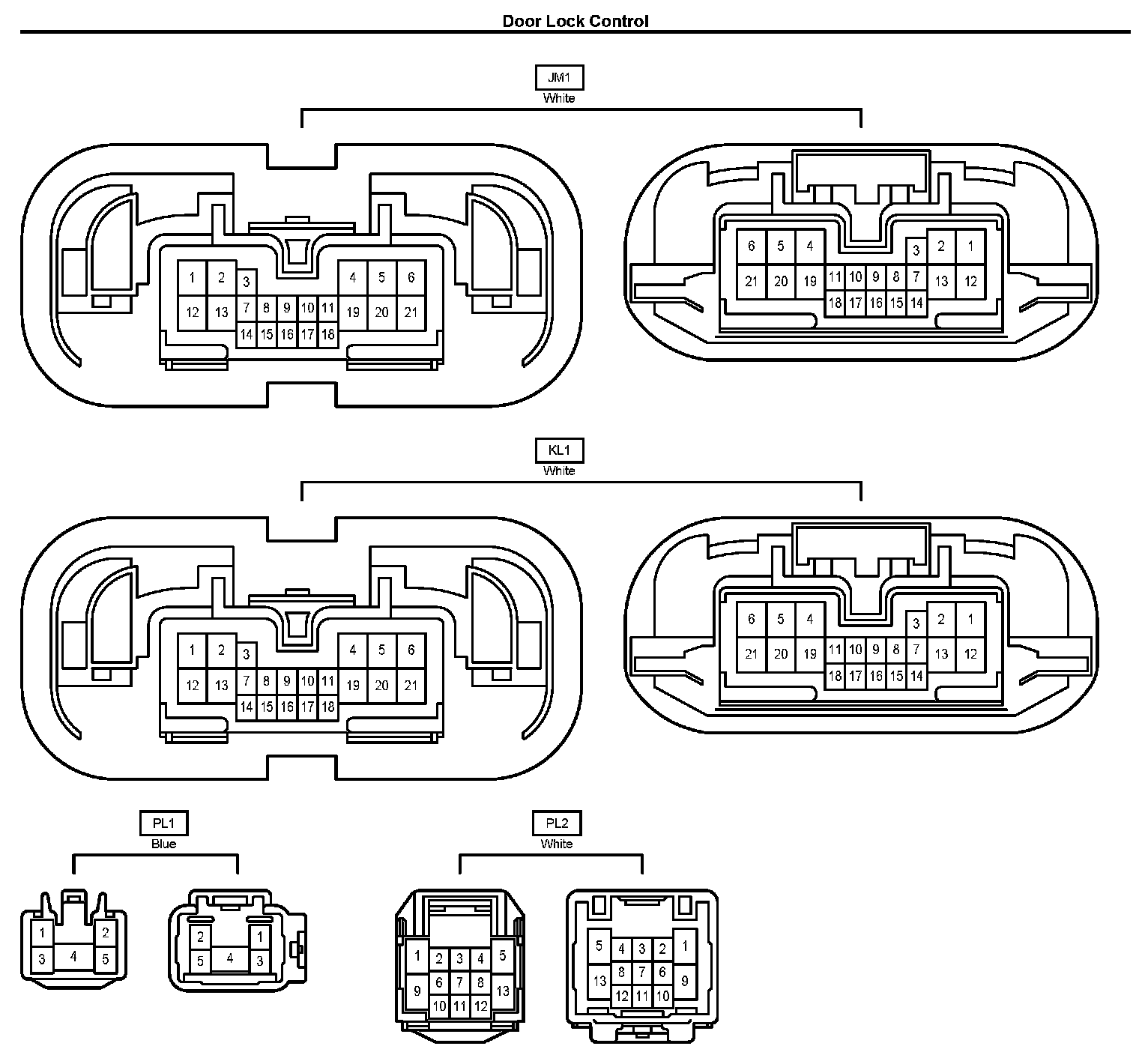 Door Lock Control

JM1
White

1 2 3 4 5 6
12 13 7 8 9 10 11 19 20 21
14 15 16 17 18

6 5 4 3 2 1
21 20 19 11 10 9 8 7 13 12
18 17 16 15 14

KL1
White

1 2 3 4 5 6
12 13 7 8 9 10 11 19 20 21
14 15 16 17 18

6 5 4 3 2 1
21 20 19 11 10 9 8 7 13 12
18 17 16 15 14

PL1
Blue

1 2
3 4 5

2 1
5 4 3

PL2
White

1 2 3 4 5
9 6 7 8 13
10 11 12

5 4 3 2 1
13 8 7 6 9
12 11 10