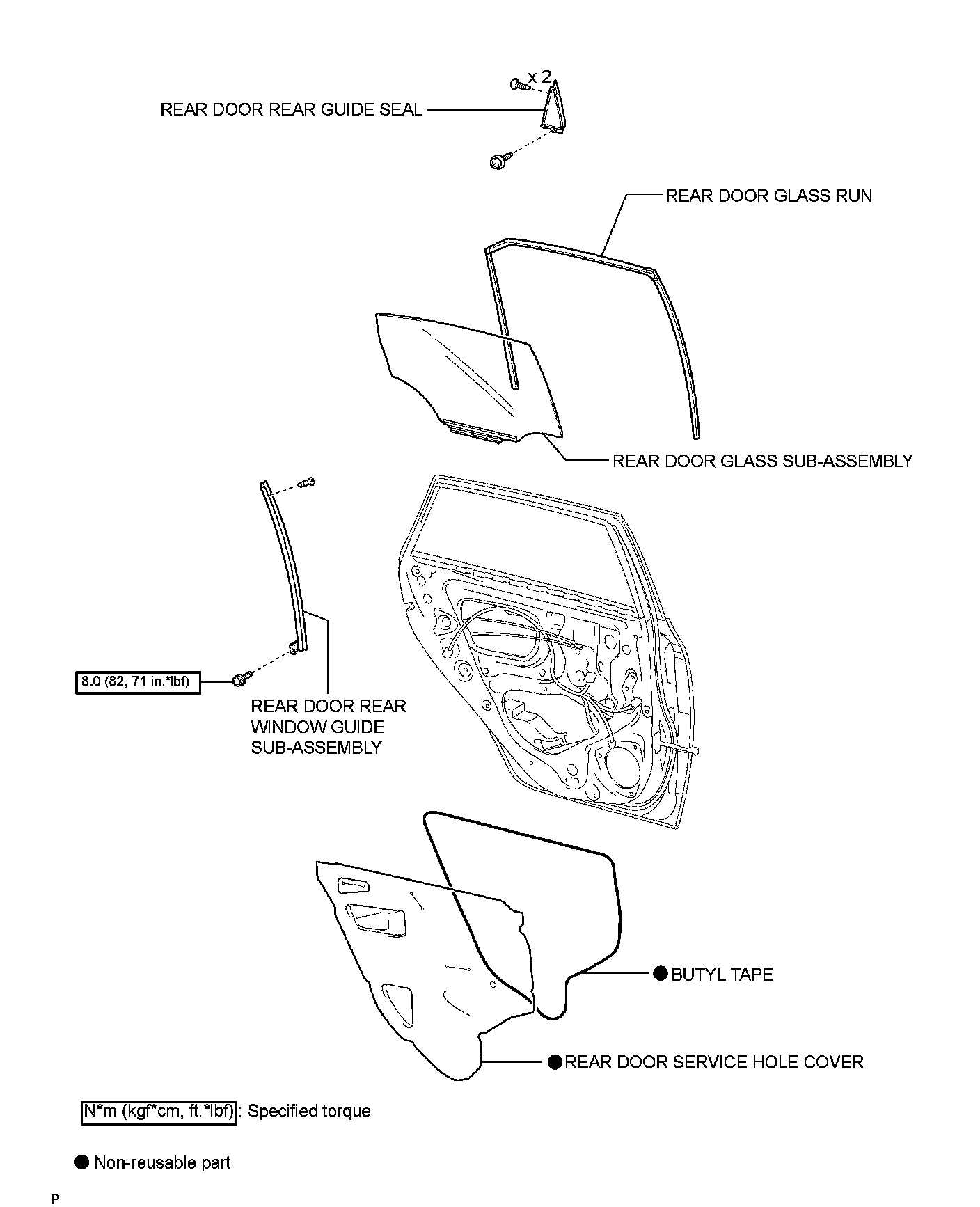 x 2

REAR DOOR REAR GUIDE SEAL

REAR DOOR GLASS RUN

REAR DOOR GLASS SUB-ASSEMBLY

8.0 (82, 71 in.*lbf)

REAR DOOR REAR WINDOW GUIDE SUB-ASSEMBLY

● BUTYL TAPE

● REAR DOOR SERVICE HOLE COVER

N*m (kgf*cm, ft.*lbf) : Specified torque

● Non-reusable part

P