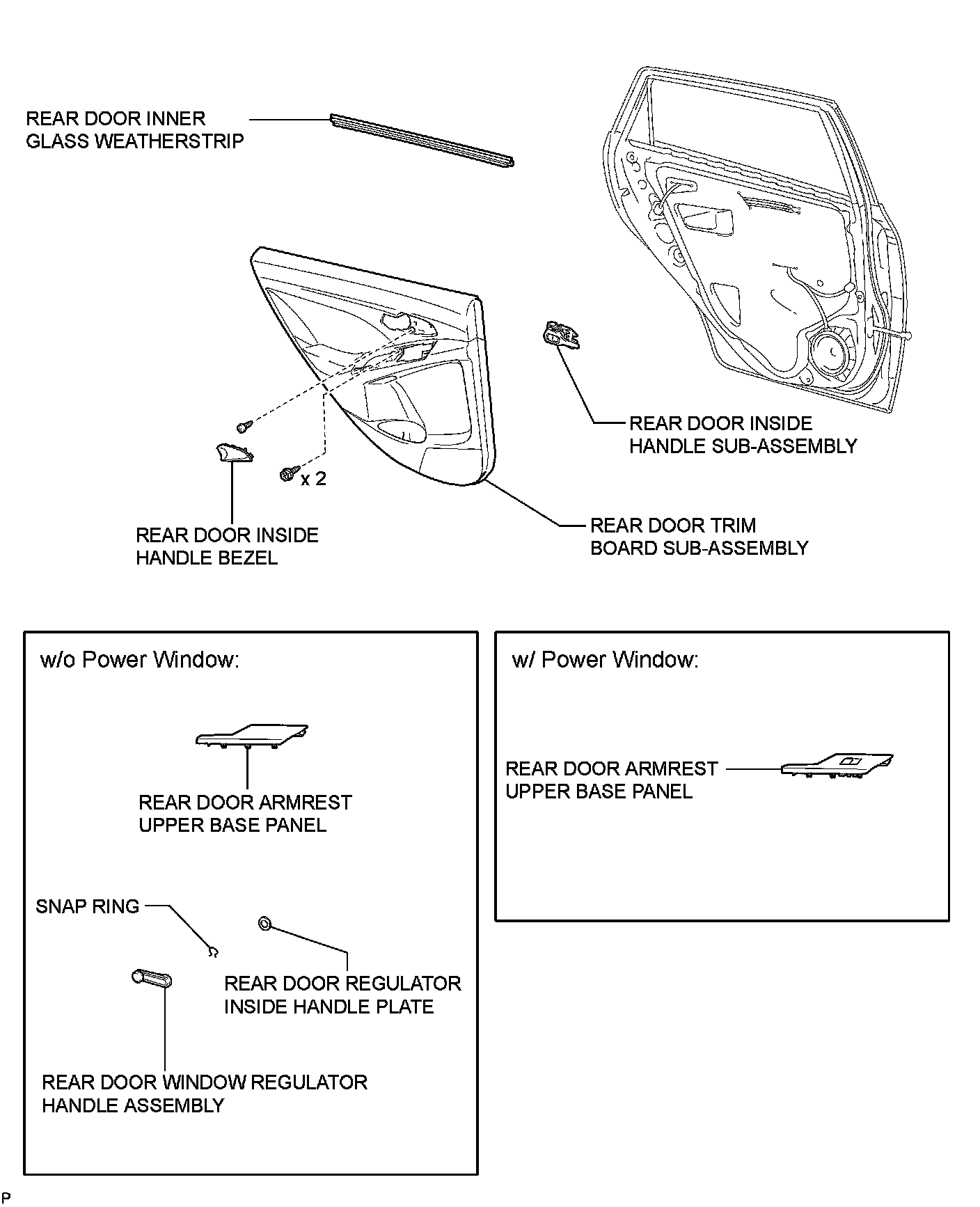 REAR DOOR INNER GLASS WEATHERSTRIP

REAR DOOR INSIDE HANDLE SUB-ASSEMBLY

x 2

REAR DOOR INSIDE HANDLE BEZEL

REAR DOOR TRIM BOARD SUB-ASSEMBLY

w/o Power Window:

REAR DOOR ARMREST UPPER BASE PANEL

SNAP RING

REAR DOOR REGULATOR INSIDE HANDLE PLATE

REAR DOOR WINDOW REGULATOR HANDLE ASSEMBLY

w/ Power Window:

REAR DOOR ARMREST UPPER BASE PANEL

P