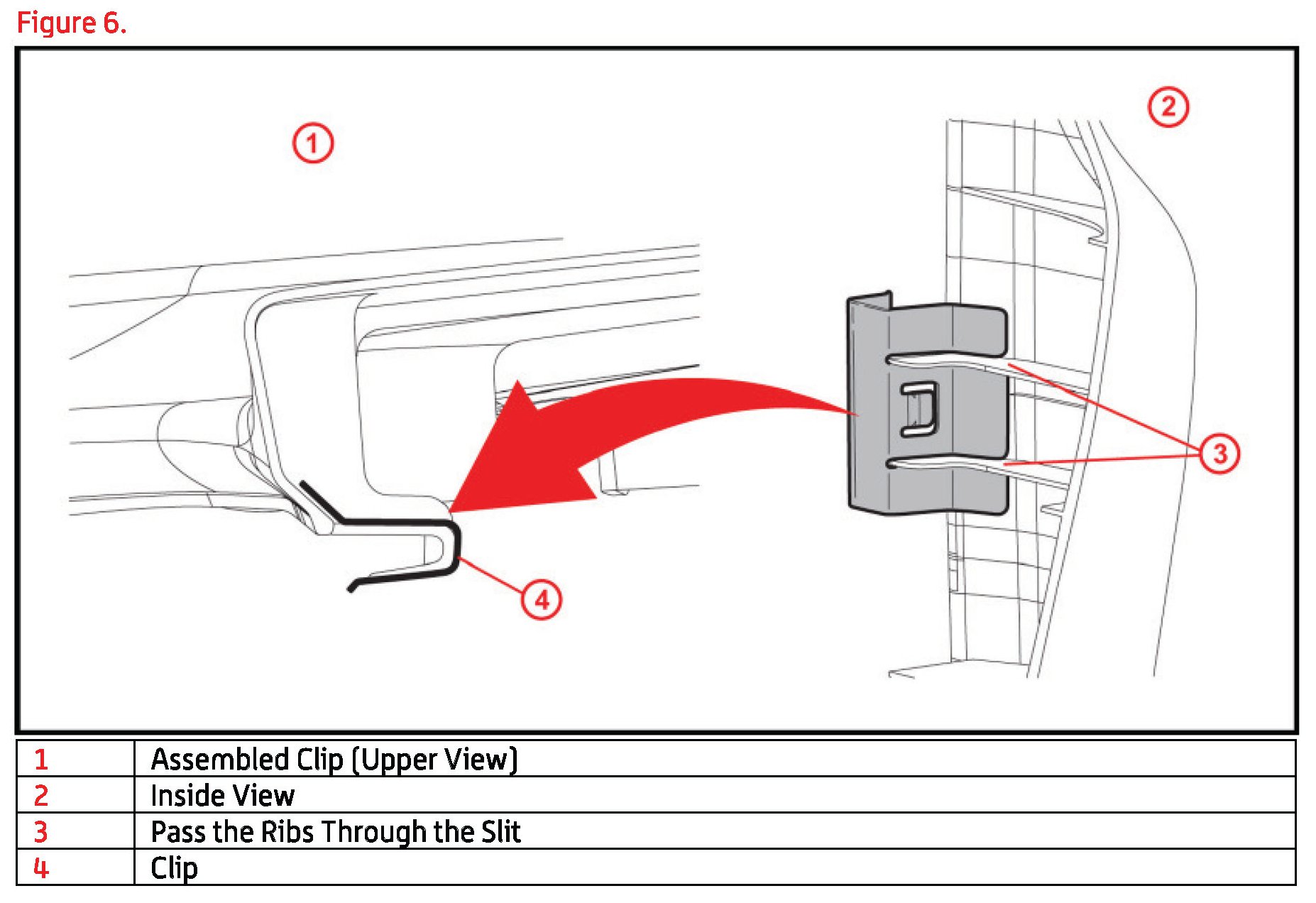 Figure 6.

1

2

3

4

| 1 | Assembled Clip (Upper View) |
|---|---|
| 2 | Inside View |
| 3 | Pass the Ribs Through the Slit |
| 4 | Clip |