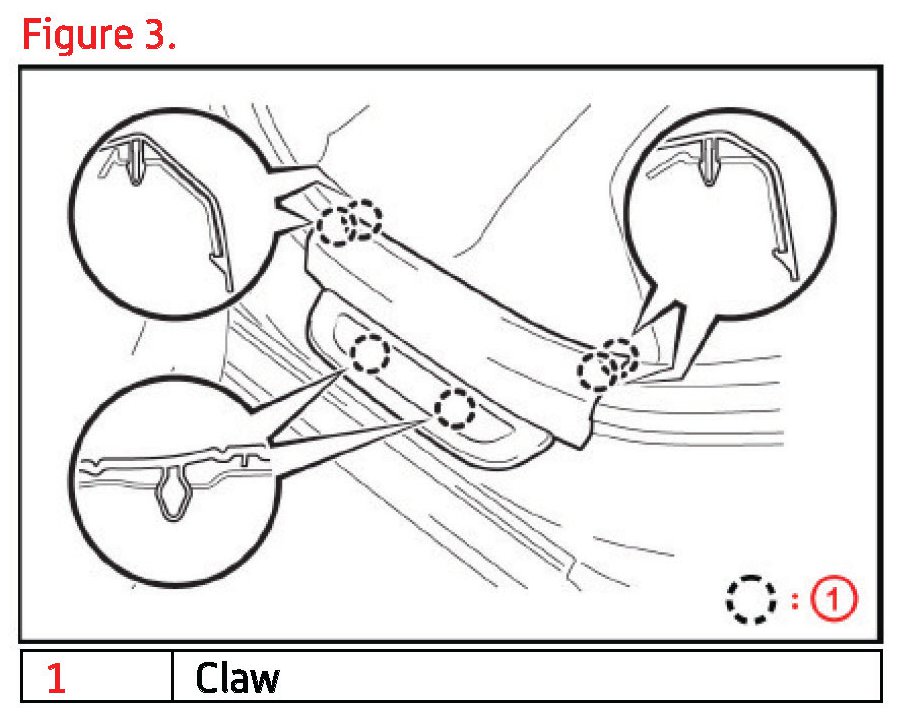 Figure 3.

: 1

| 1 | Claw |
|---|---|