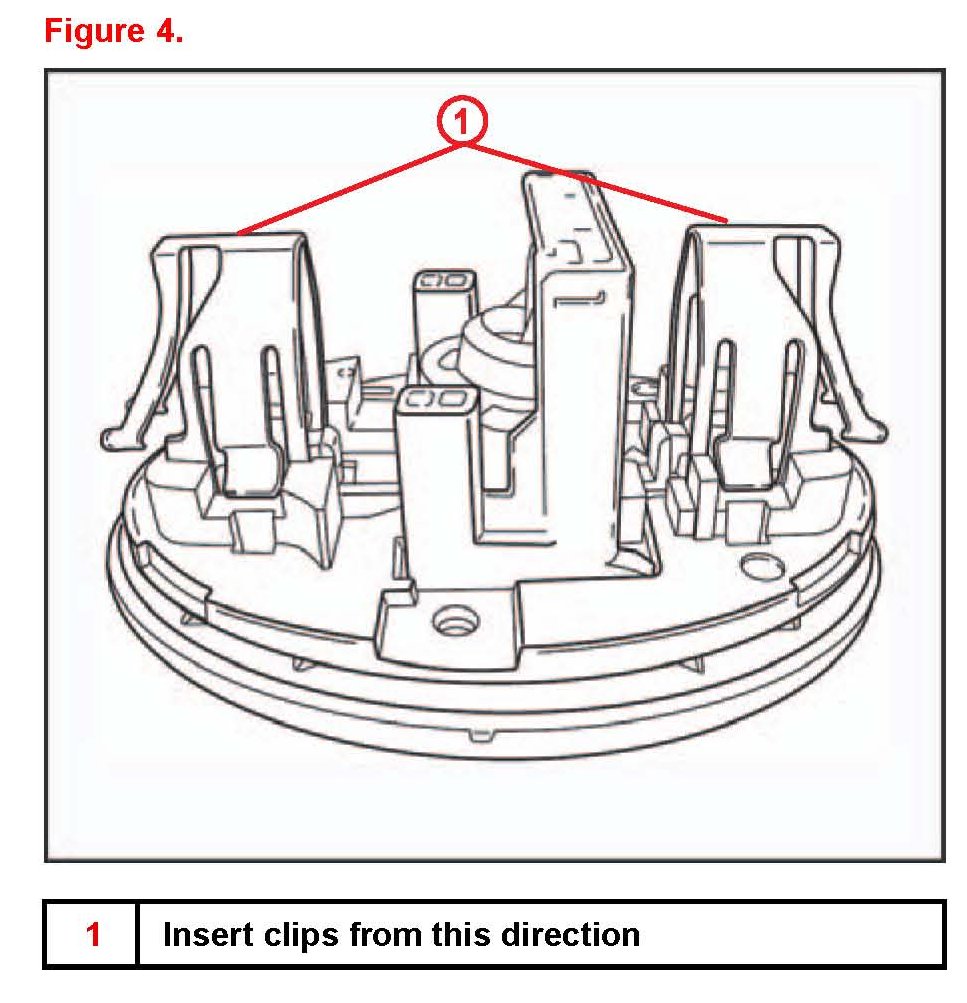 Figure 4.

1

| 1 | Insert clips from this direction |
|---|---|