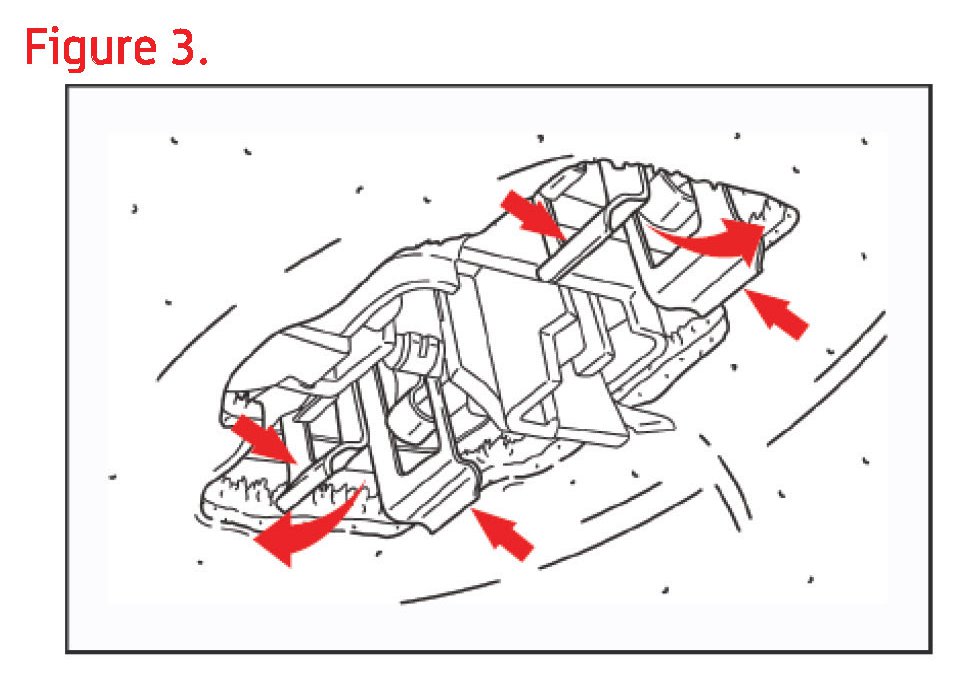 Figure 3.