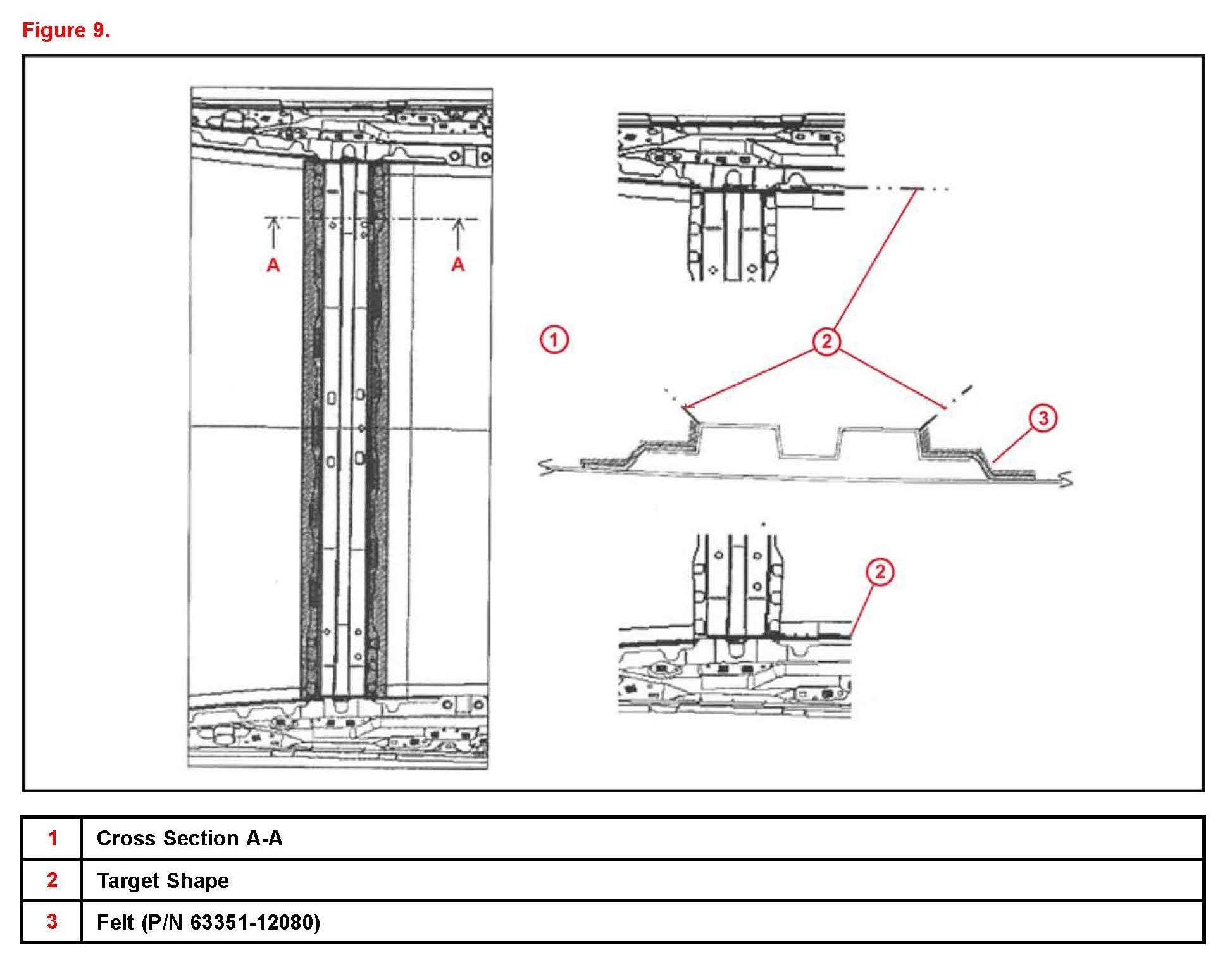 Figure 9.

A A

1

2

3

2

| 1 | Cross Section A-A |
|---|---|
| 2 | Target Shape |
| 3 | Felt (P/N 63351-12080) |