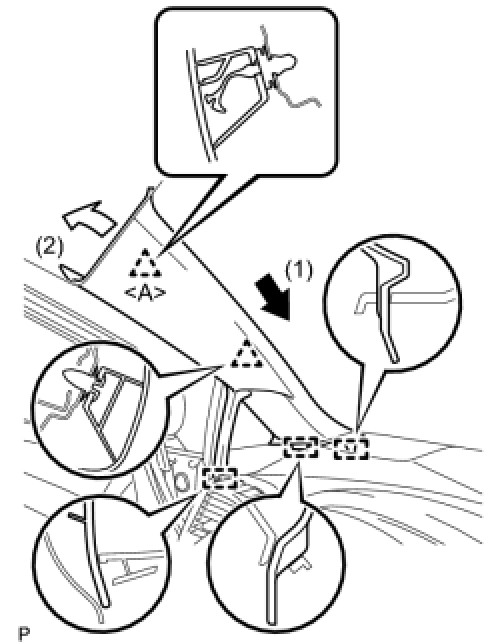 (2)
<A>
(1)
P