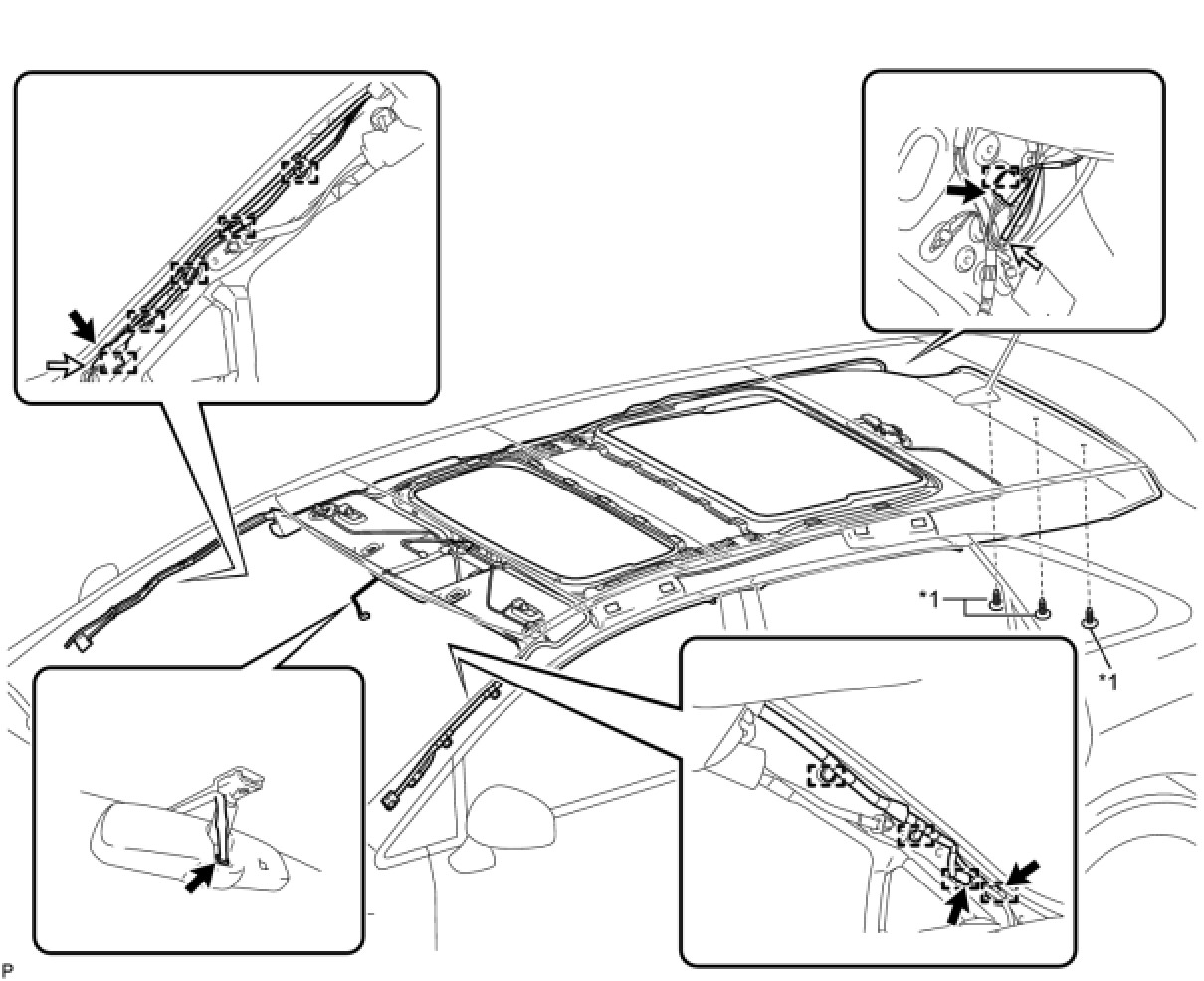 *1

*1

P