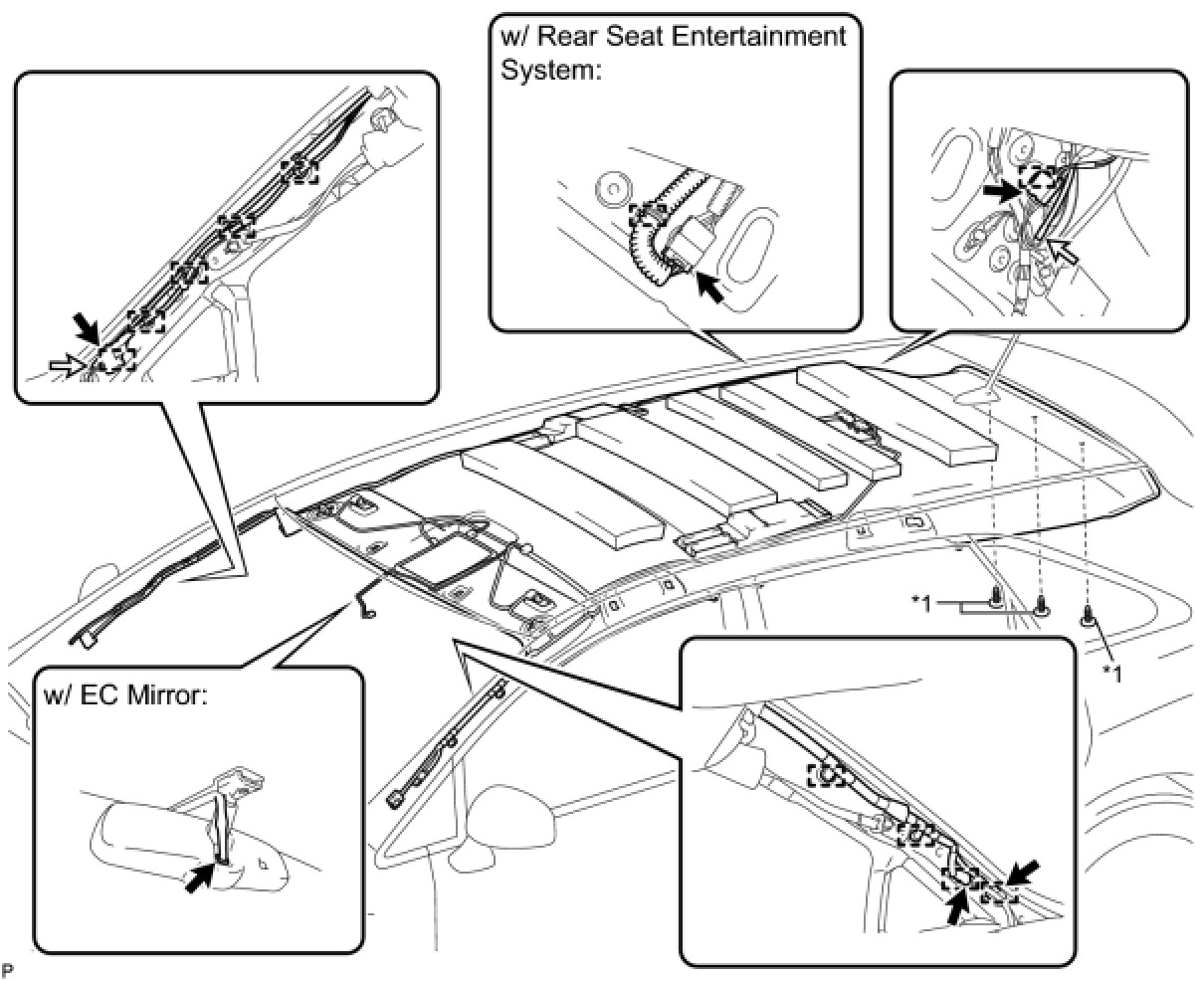 w/ Rear Seat Entertainment System:

*1

*1

w/ EC Mirror:

P