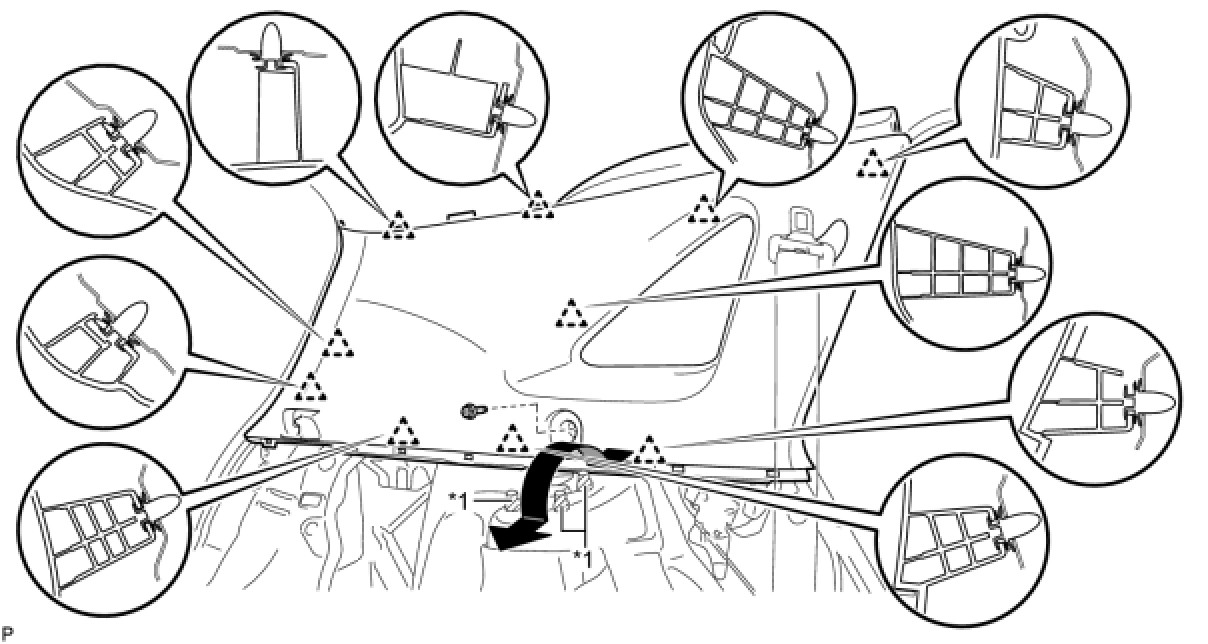 *1

*1

P