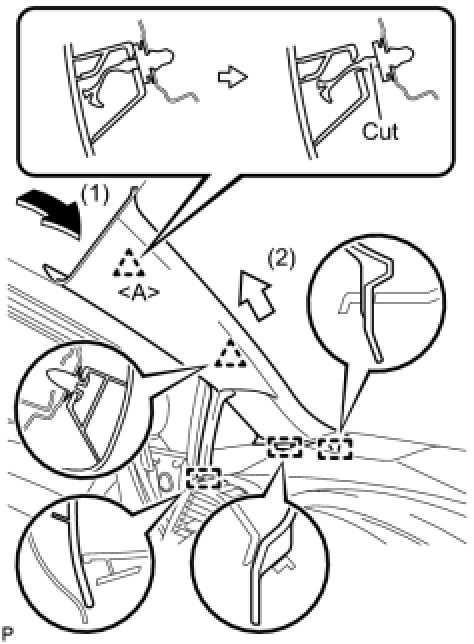 Cut

(1)

<A>

(2)

P