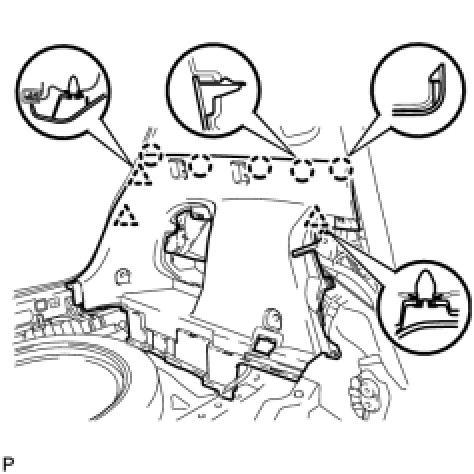 P