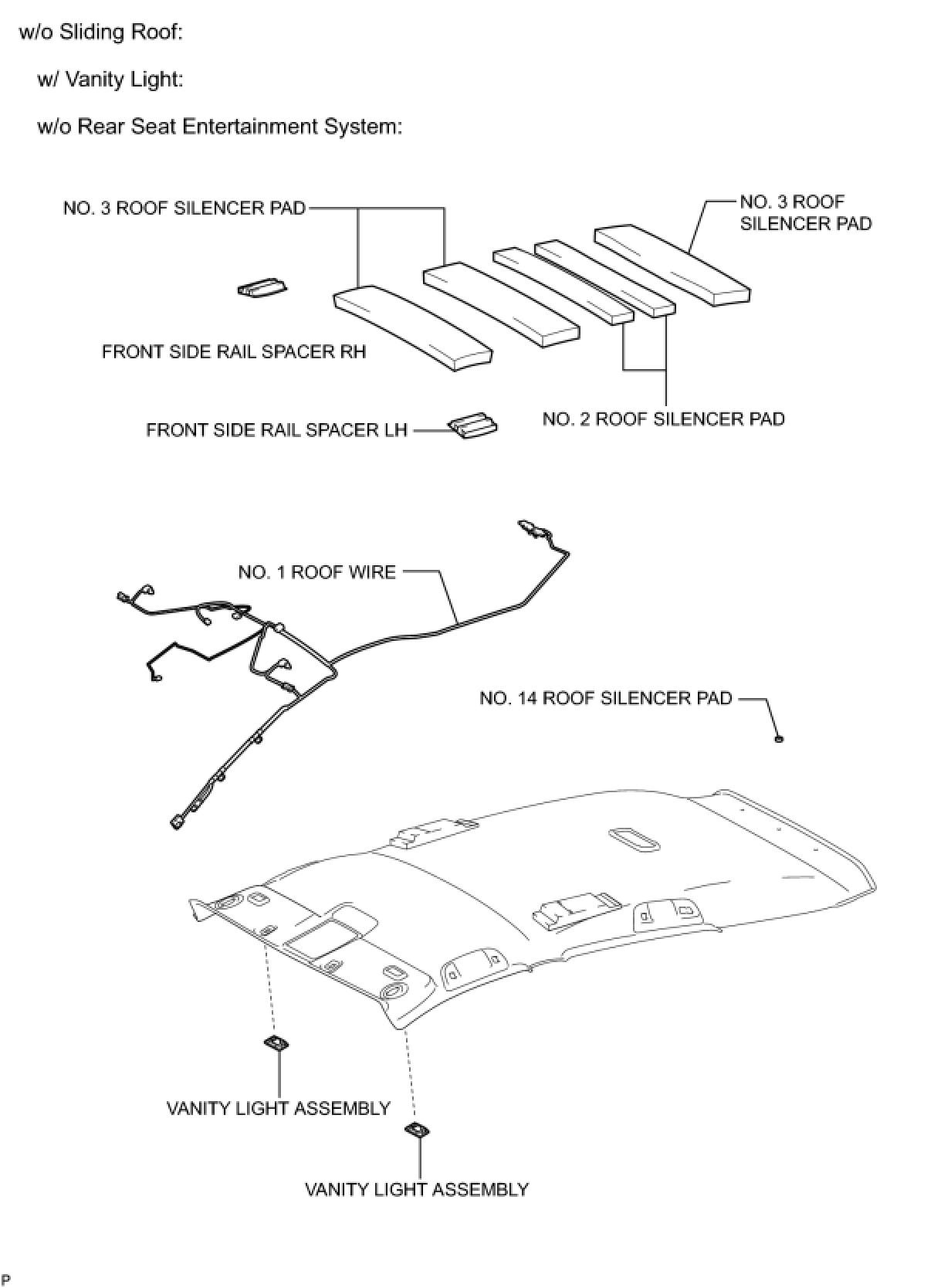 w/o Sliding Roof:

w/ Vanity Light:

w/o Rear Seat Entertainment System:

NO. 3 ROOF SILENCER PAD

NO. 3 ROOF SILENCER PAD

FRONT SIDE RAIL SPACER RH

FRONT SIDE RAIL SPACER LH

NO. 2 ROOF SILENCER PAD

NO. 1 ROOF WIRE

NO. 14 ROOF SILENCER PAD

VANITY LIGHT ASSEMBLY

VANITY LIGHT ASSEMBLY

P