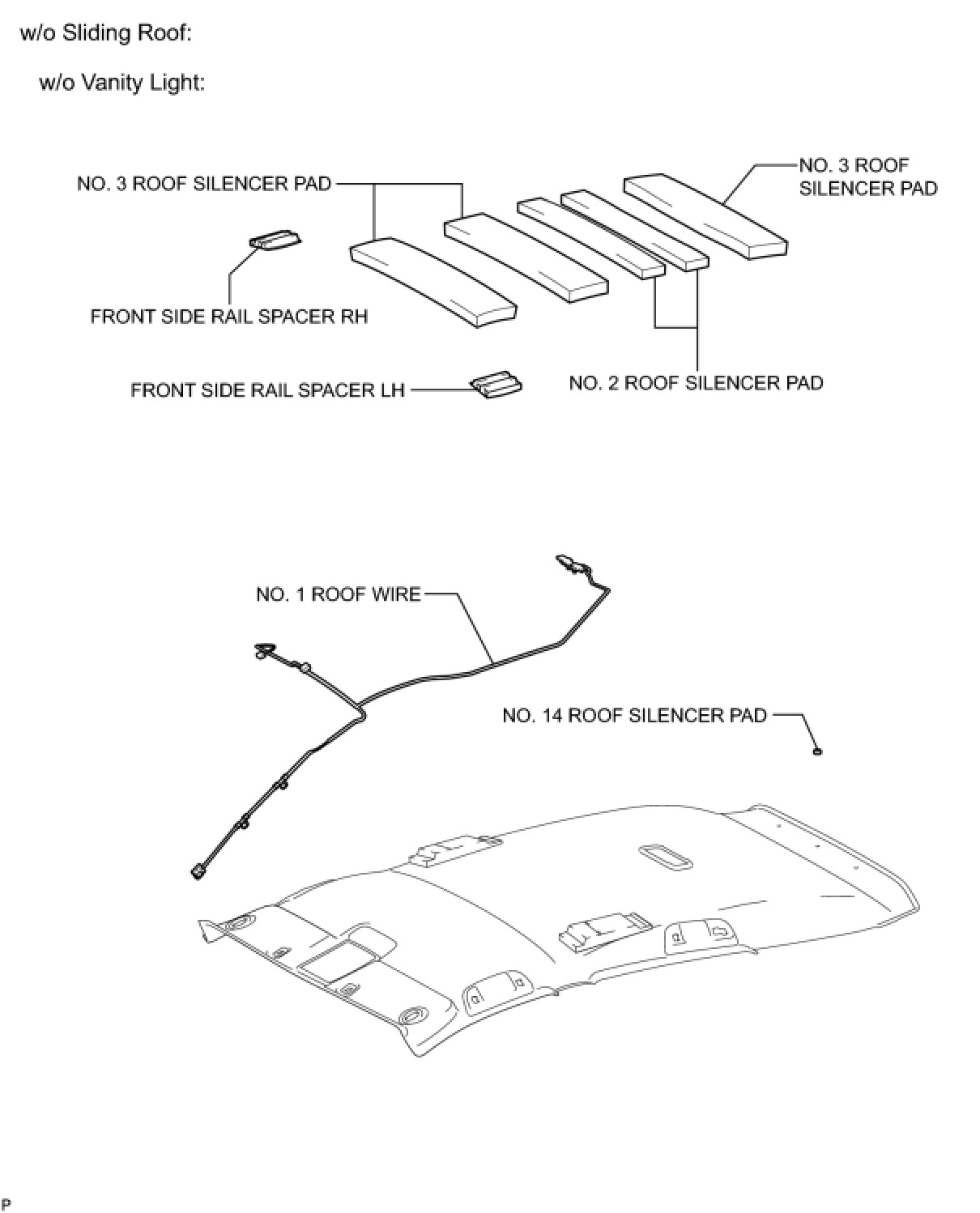 w/o Sliding Roof:

w/o Vanity Light:

NO. 3 ROOF SILENCER PAD

NO. 3 ROOF SILENCER PAD

FRONT SIDE RAIL SPACER RH

FRONT SIDE RAIL SPACER LH

NO. 2 ROOF SILENCER PAD

NO. 1 ROOF WIRE

NO. 14 ROOF SILENCER PAD

P