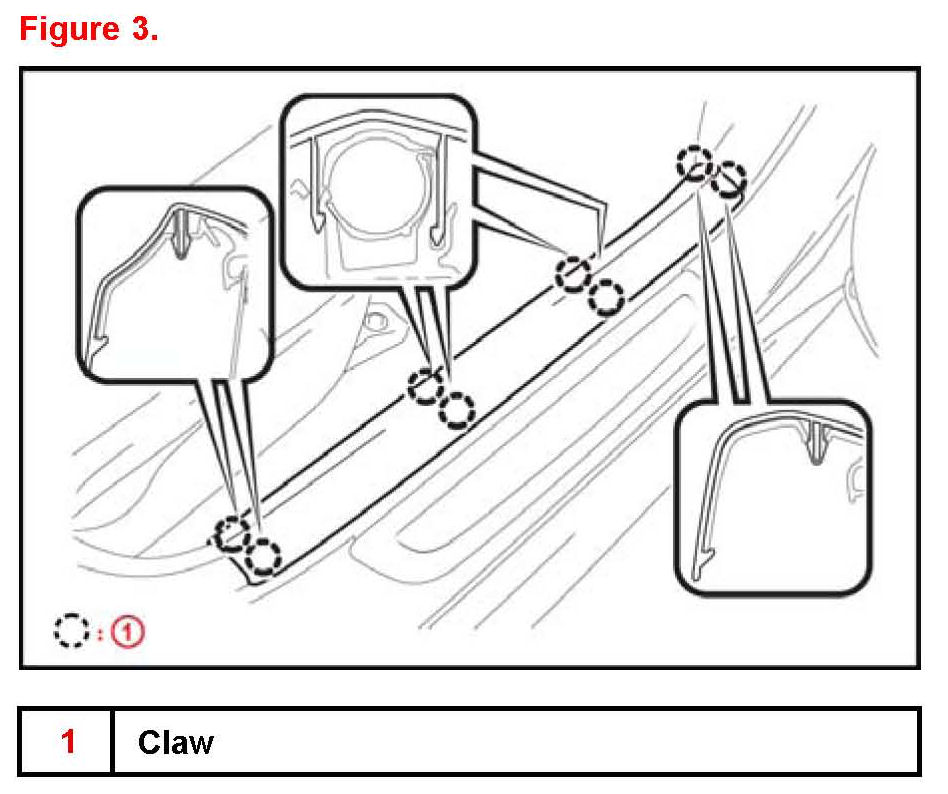 Figure 3.

: ①

| 1 | Claw |
|---|---|