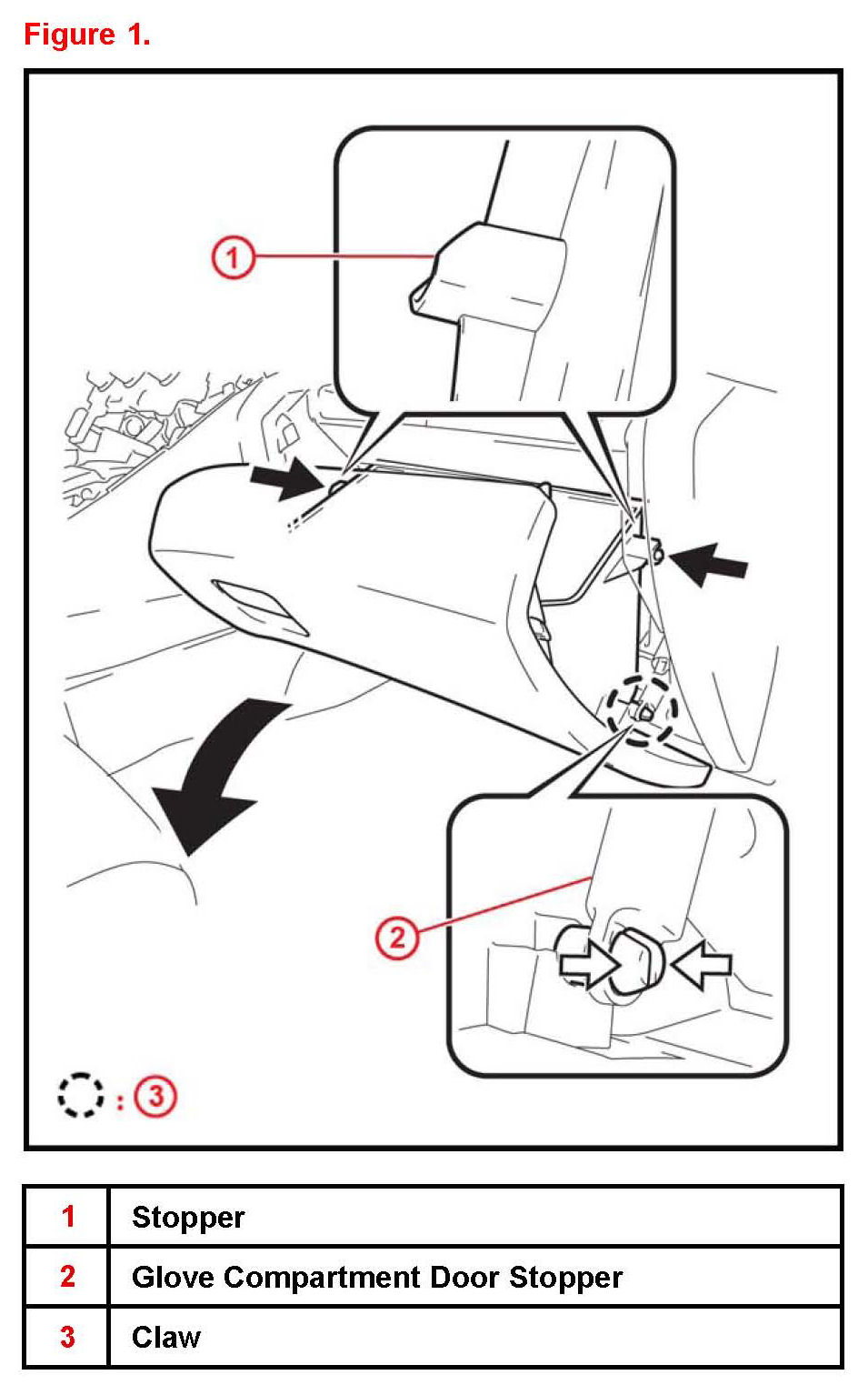 Figure 1.

1

2

: 3

| 1 | Stopper |
|---|---|
| 2 | Glove Compartment Door Stopper |
| 3 | Claw |