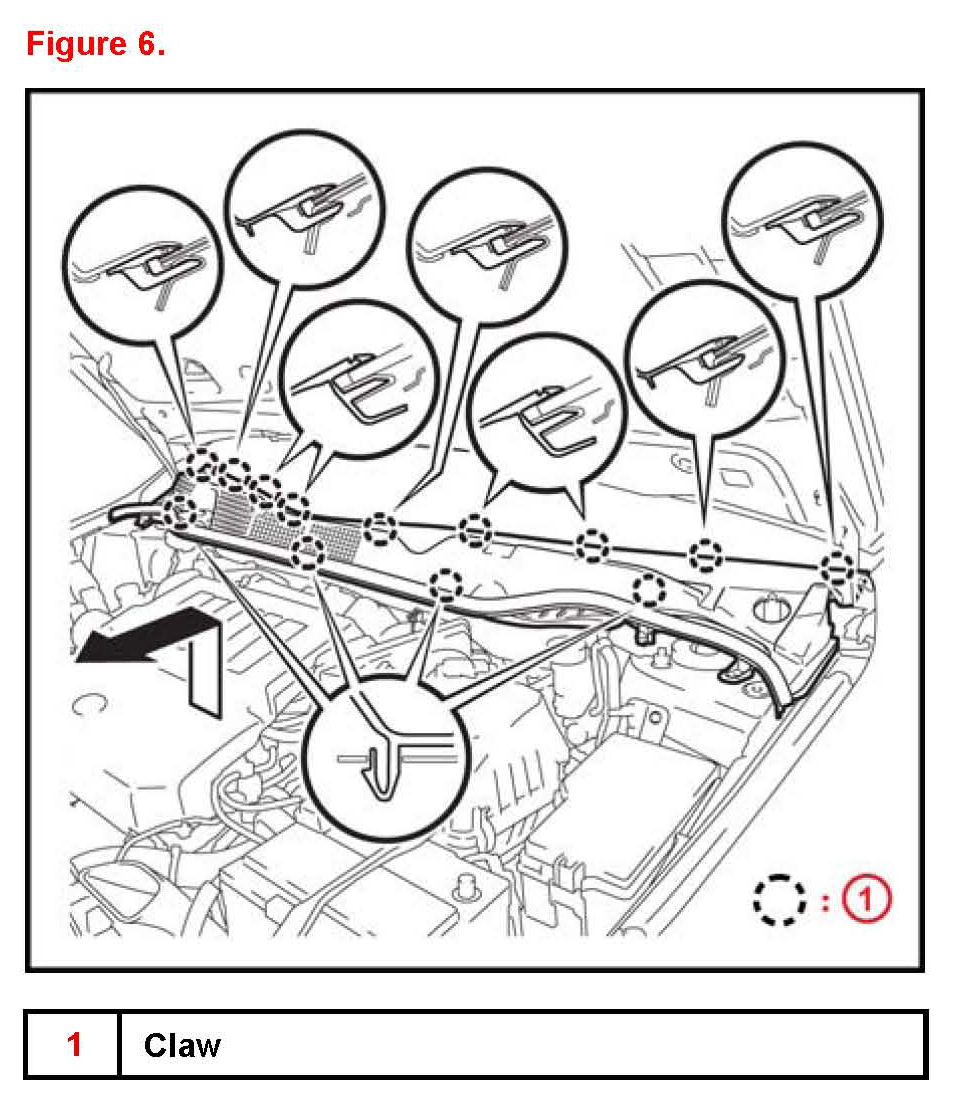 Figure 6.

: 1

| 1 | Claw |
|---|---|