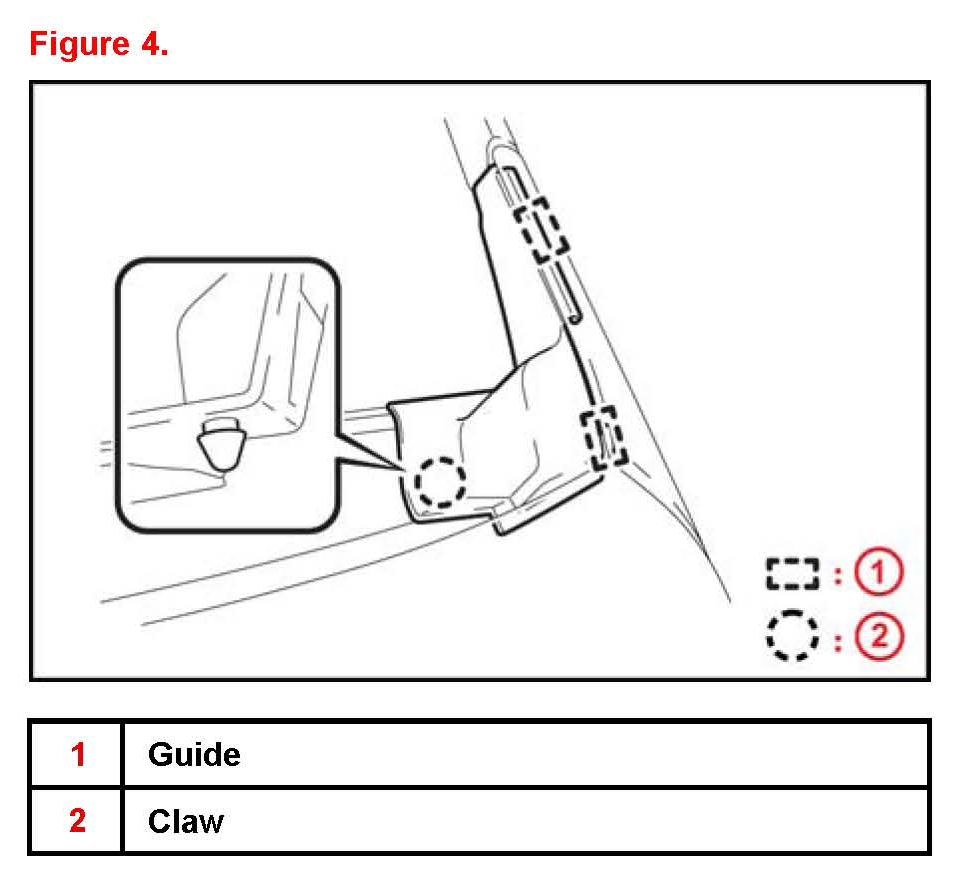 Figure 4.

: 1
: 2

| 1 | Guide |
|---|---|
| 2 | Claw |