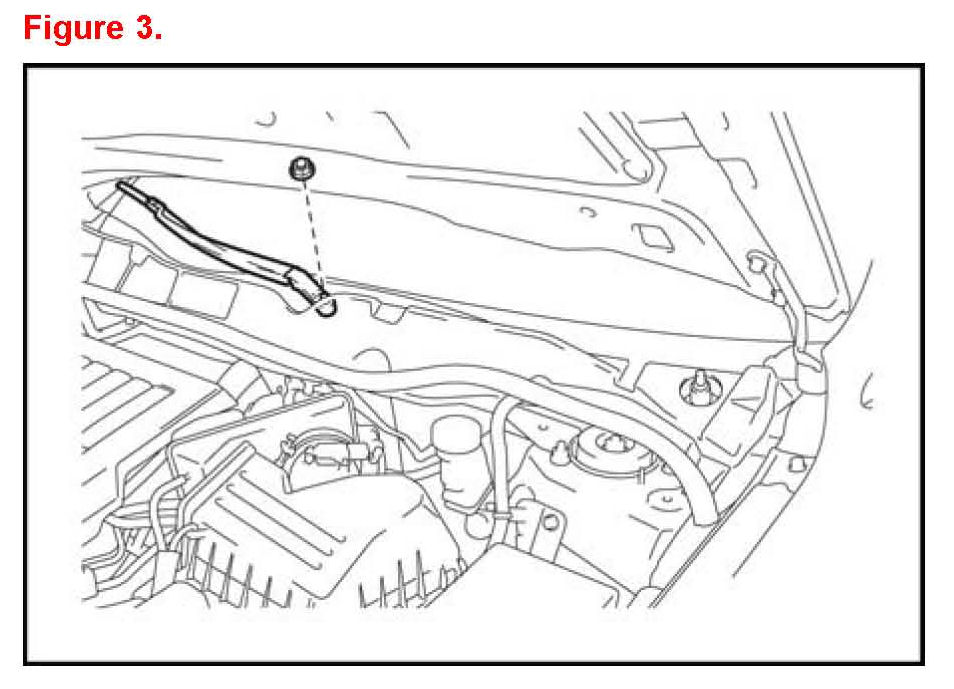 Figure 3.