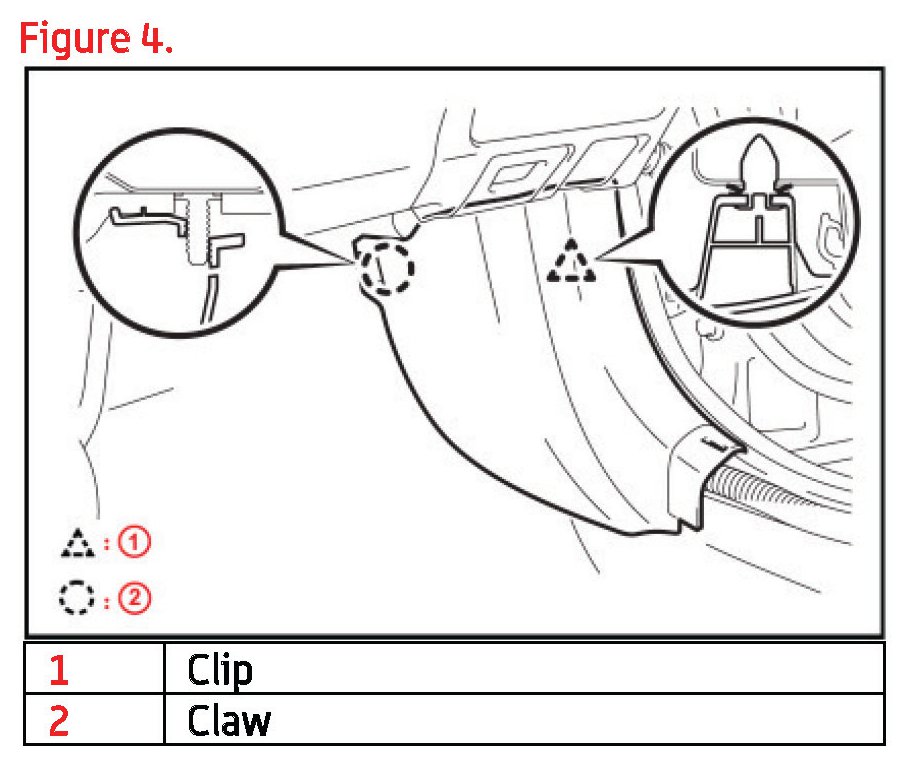 Figure 4.

: ①

: ②

| 1 | Clip |
|---|---|
| 2 | Claw |